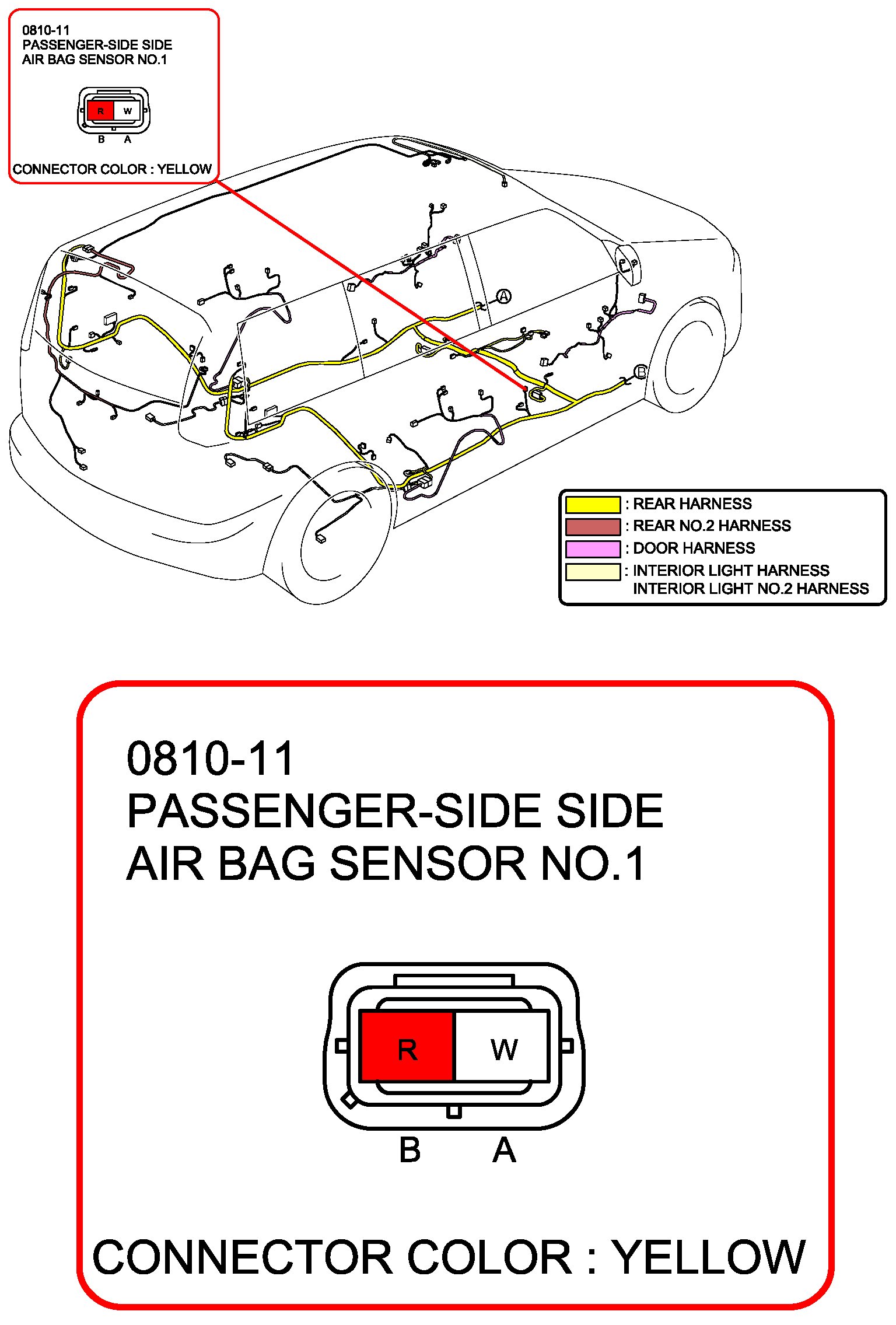 0810-11
PASSENGER-SIDE SIDE AIR BAG SENSOR NO.1

R W
B A

CONNECTOR COLOR : YELLOW

A
B

: REAR HARNESS
: REAR NO.2 HARNESS
: DOOR HARNESS
: INTERIOR LIGHT HARNESS
INTERIOR LIGHT NO.2 HARNESS

0810-11
PASSENGER-SIDE SIDE AIR BAG SENSOR NO.1

R W
B A

CONNECTOR COLOR : YELLOW