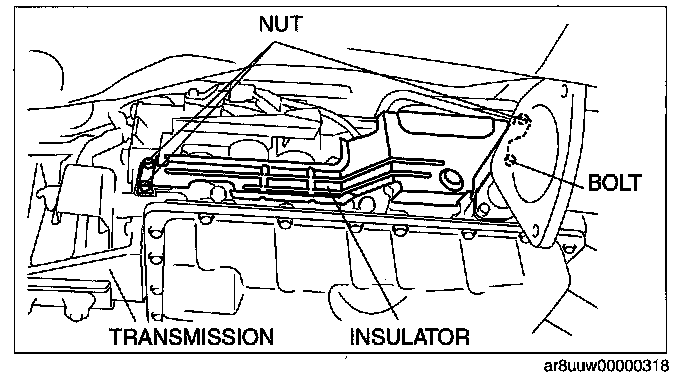 NUT

BOLT

TRANSMISSION

INSULATOR

ar8uuw00000318