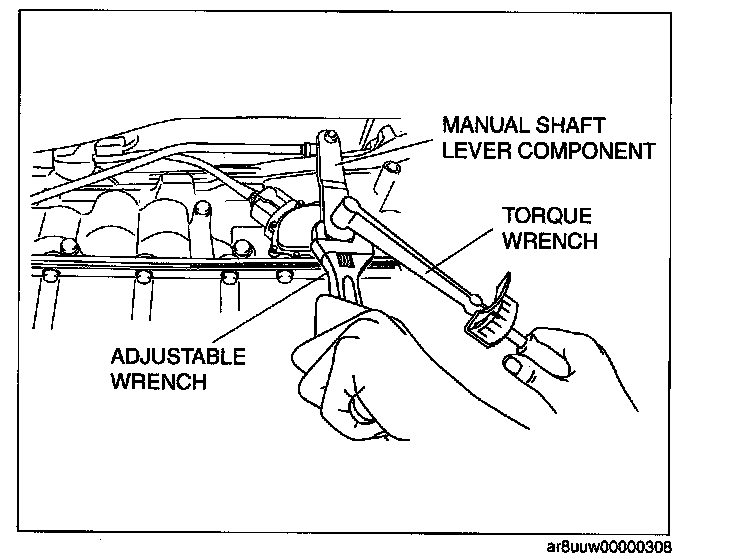 MANUAL SHAFT LEVER COMPONENT

TORQUE WRENCH

ADJUSTABLE WRENCH

ar8uuw00000308