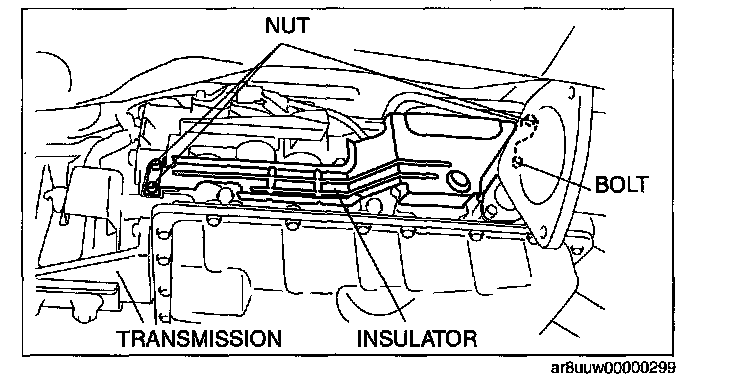 NUT
BOLT
TRANSMISSION
INSULATOR
ar8uuw00000299