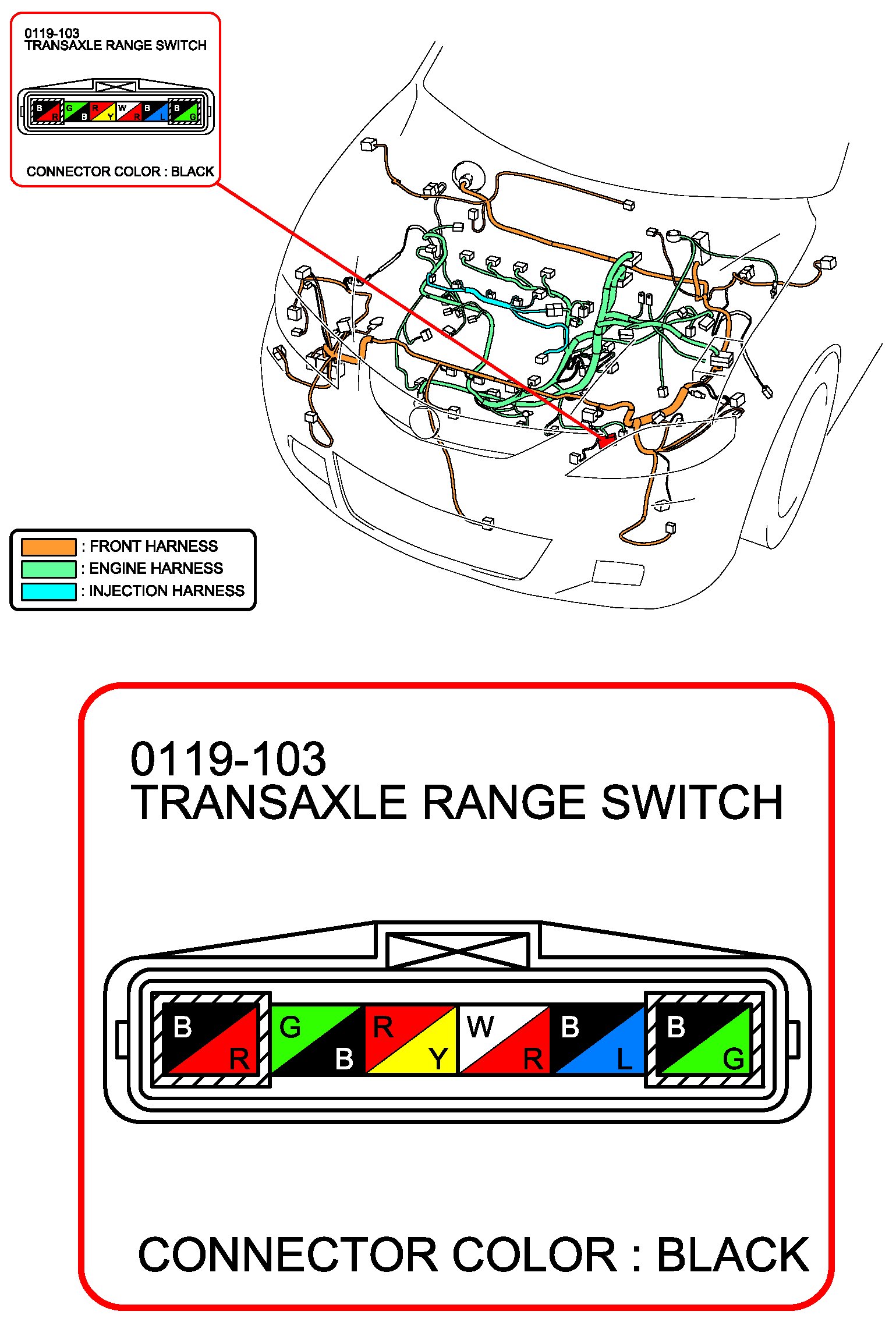 0119-103
TRANSAXLE RANGE SWITCH

B R G B R Y W R B L B G

CONNECTOR COLOR : BLACK

: FRONT HARNESS
: ENGINE HARNESS
: INJECTION HARNESS

0119-103
TRANSAXLE RANGE SWITCH

B R G B R Y W R B L B G

CONNECTOR COLOR : BLACK