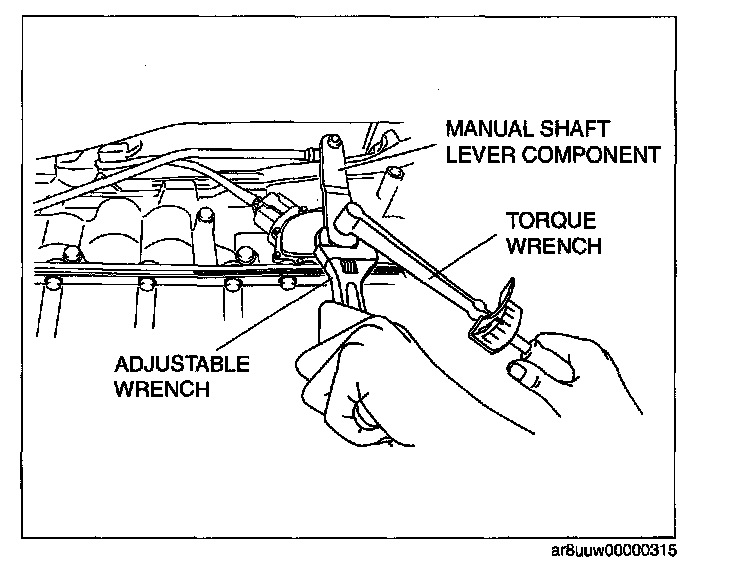 MANUAL SHAFT LEVER COMPONENT

TORQUE WRENCH

ADJUSTABLE WRENCH

ar8uuw00000315