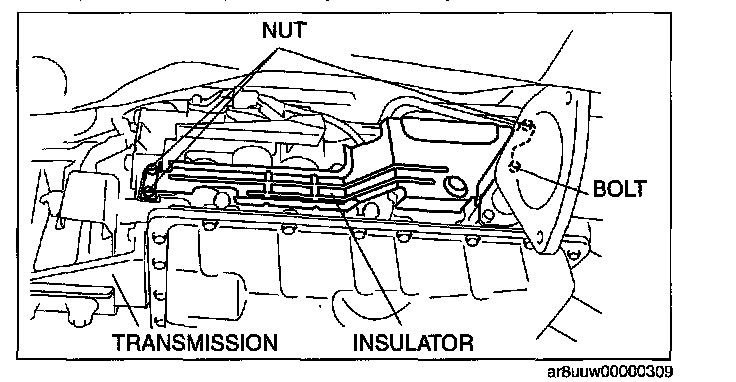 NUT

BOLT

TRANSMISSION

INSULATOR

ar8uuw00000309