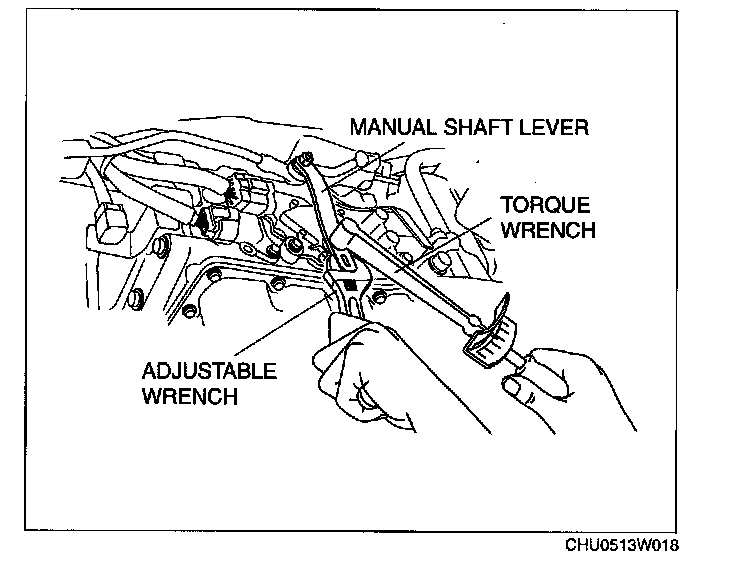 MANUAL SHAFT LEVER

TORQUE WRENCH

ADJUSTABLE WRENCH

CHU0513W018