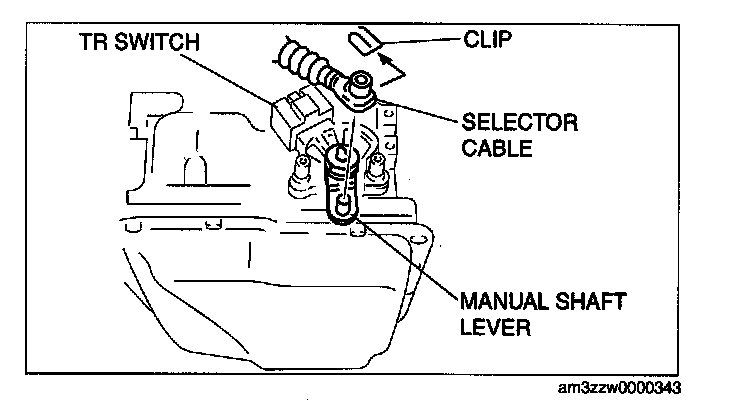 TR SWITCH
CLIP
SELECTOR CABLE
MANUAL SHAFT LEVER
am3zzw0000343