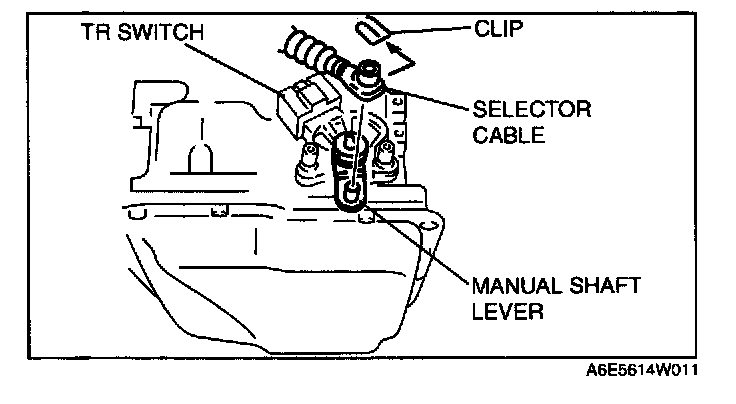 TR SWITCH

CLIP

SELECTOR CABLE

MANUAL SHAFT LEVER

A6E5614W011