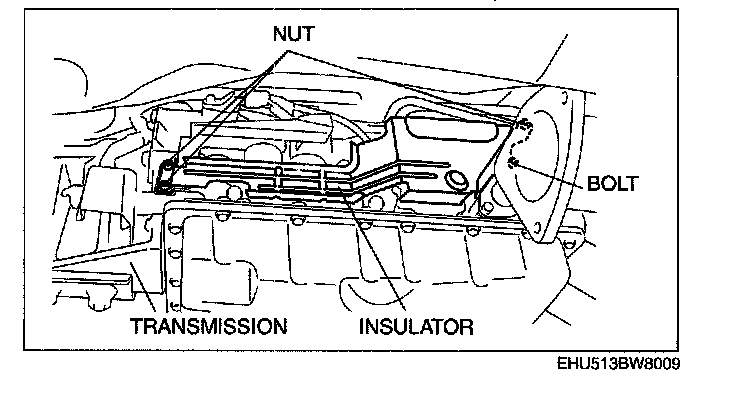 NUT

BOLT

TRANSMISSION

INSULATOR

EHU513BW8009