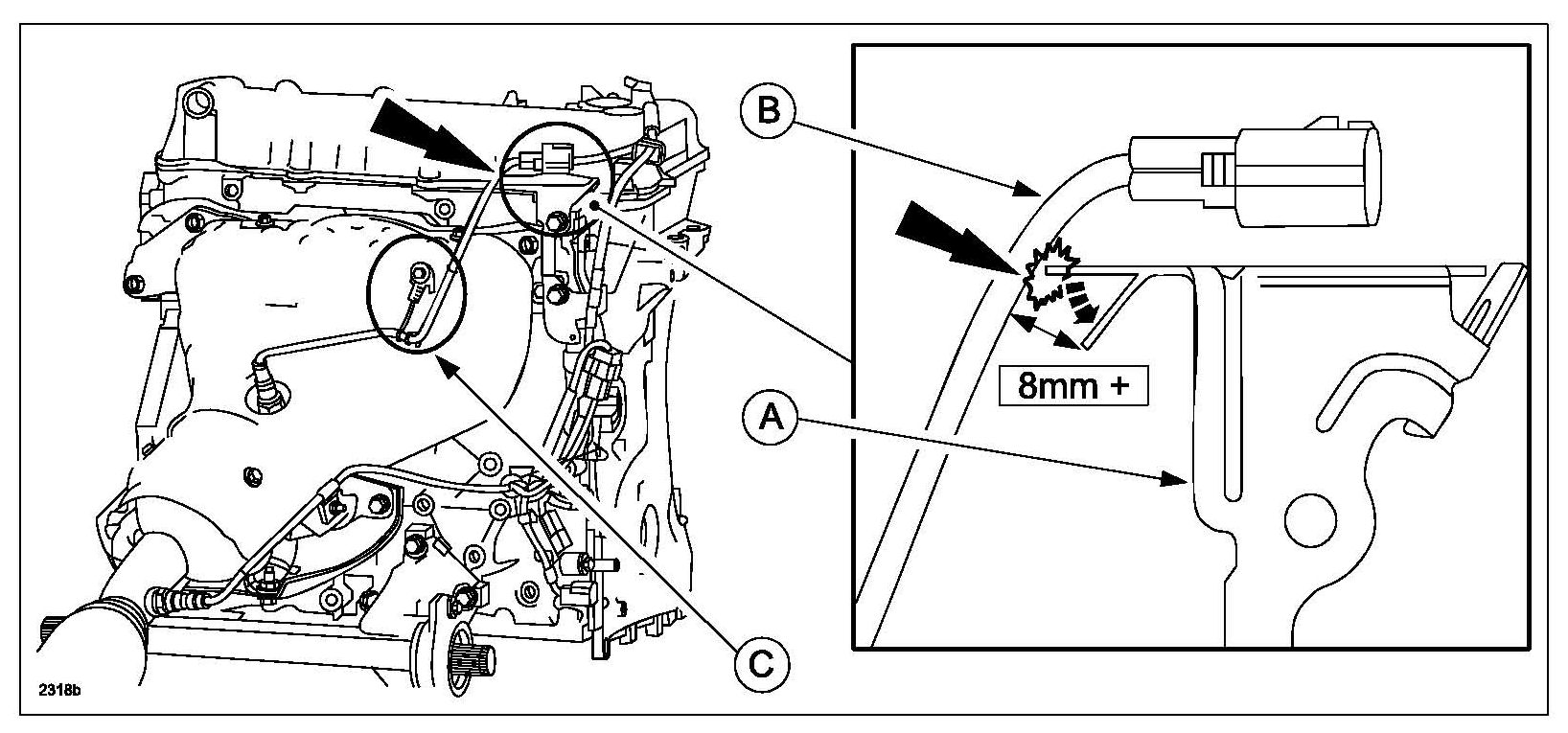 B
8mm +
A
C
2318b