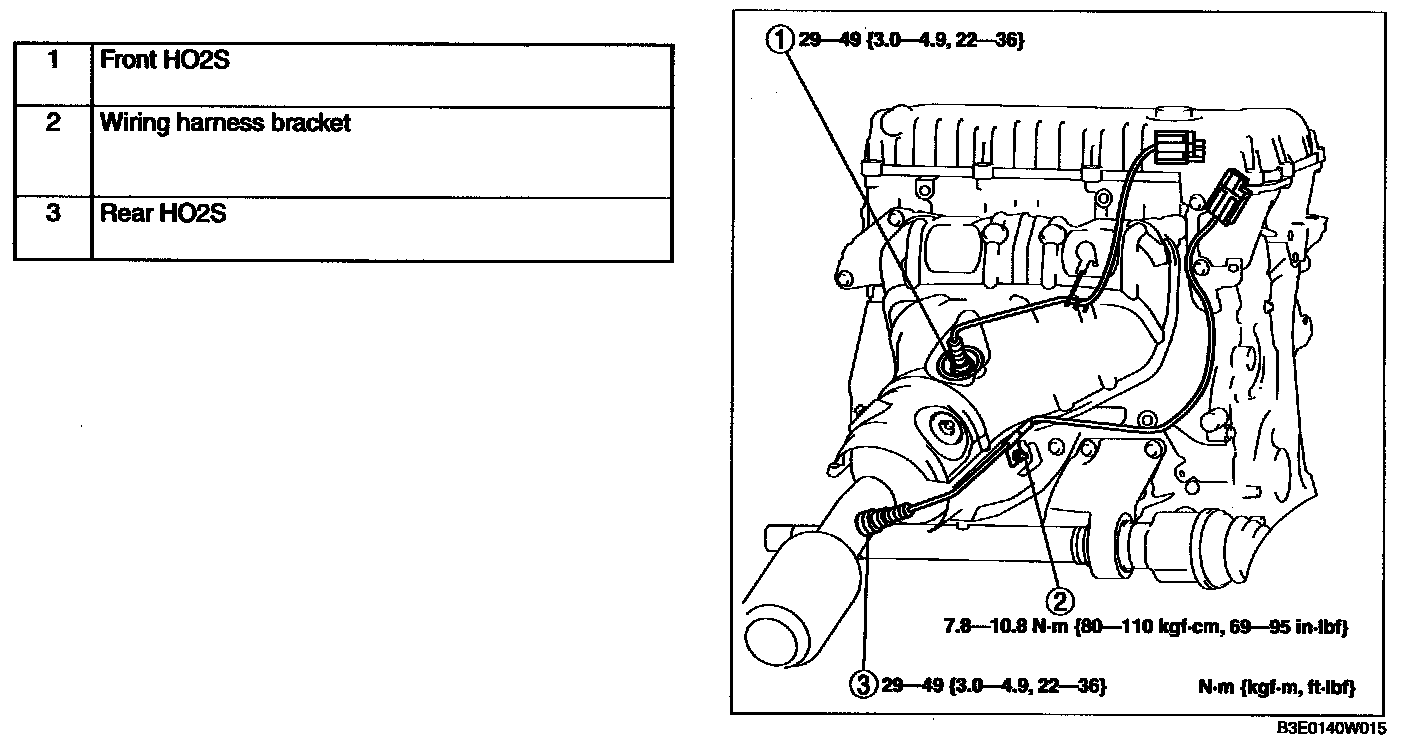 | 1 | Front HO2S |
|---|---|
| 2 | Wiring harness bracket |
| 3 | Rear HO2S |

① 29—49 {3.0—4.9, 22—36}

② 7.8—10.8 N·m {80—110 kgf·cm, 69—95 in·lbf}

③ 29—49 {3.0—4.9, 22—36}

N·m {kgf·m, ft·lbf}

B3E0140W015