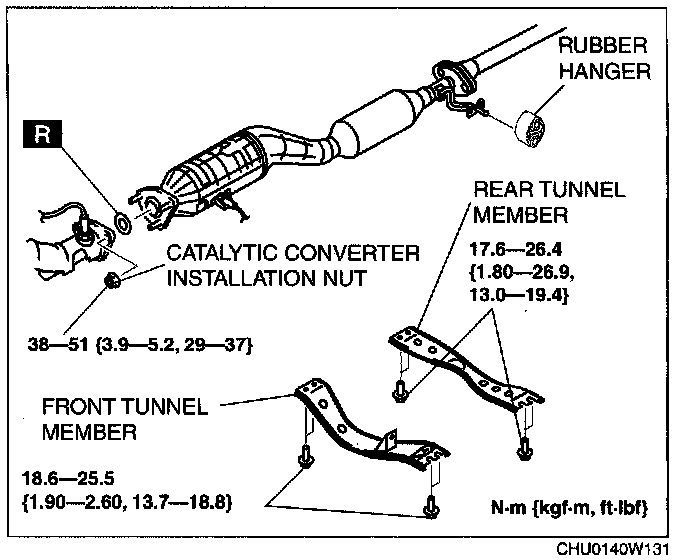 RUBBER HANGER

R

REAR TUNNEL MEMBER

CATALYTIC CONVERTER INSTALLATION NUT

17.6—26.4 {1.80—26.9, 13.0—19.4}

38—51 {3.9—5.2, 29—37}

FRONT TUNNEL MEMBER

18.6—25.5 {1.90—2.60, 13.7—18.8}

N·m {kgf·m, ft·lbf}

CHU0140W131