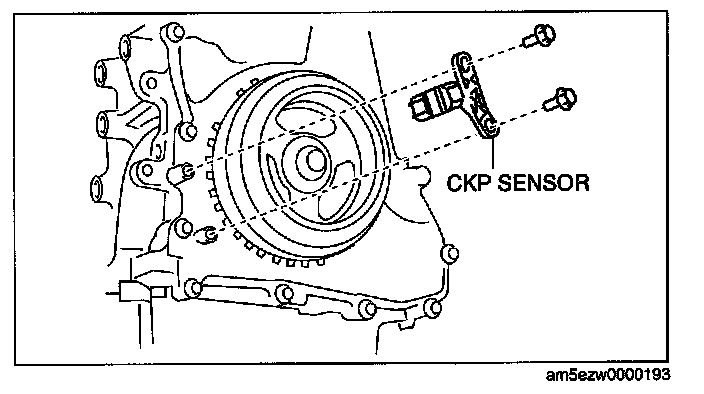 CKP SENSOR

am5ezw0000193