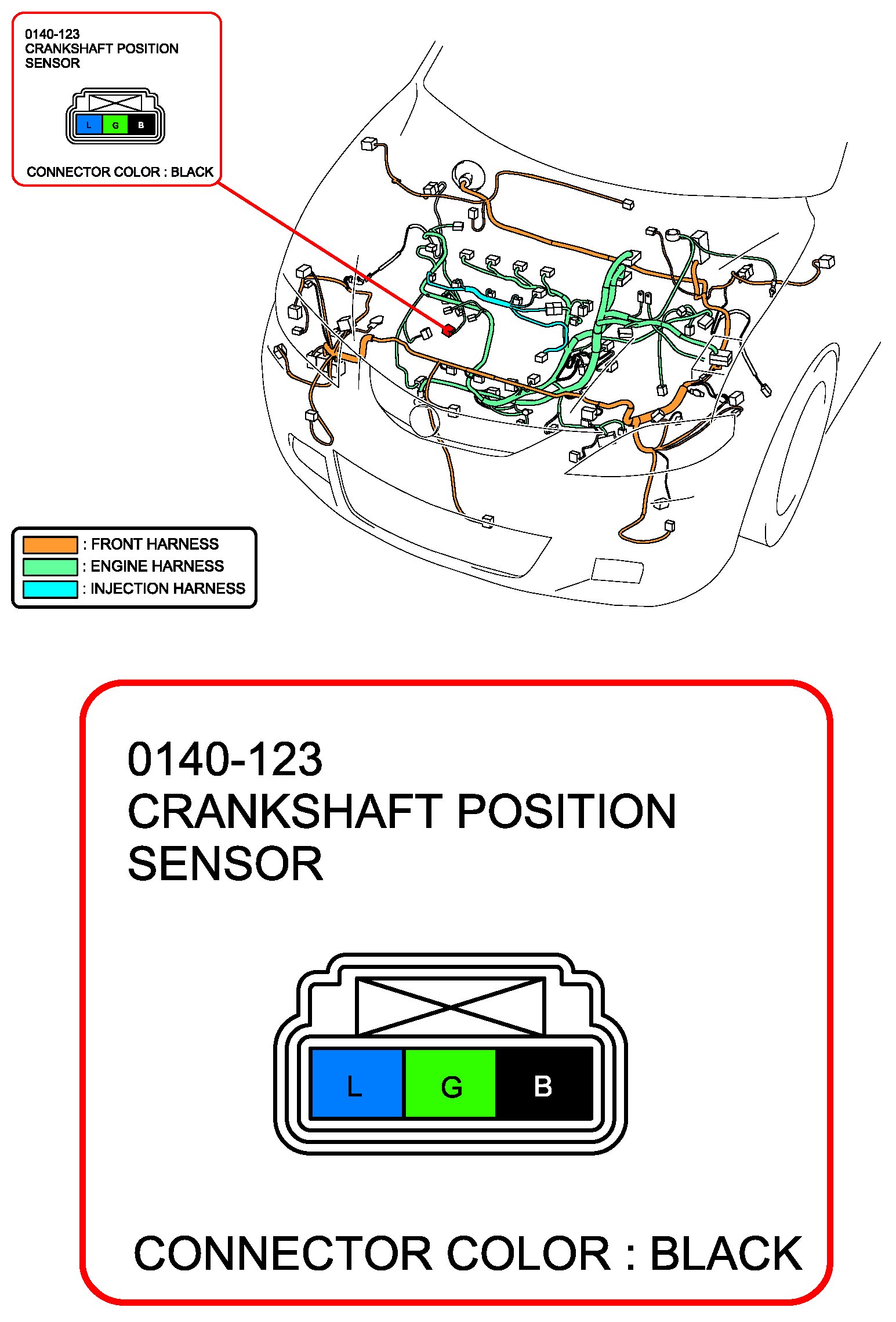 0140-123
CRANKSHAFT POSITION SENSOR

L G B

CONNECTOR COLOR : BLACK

: FRONT HARNESS
: ENGINE HARNESS
: INJECTION HARNESS

0140-123
CRANKSHAFT POSITION SENSOR

L G B

CONNECTOR COLOR : BLACK