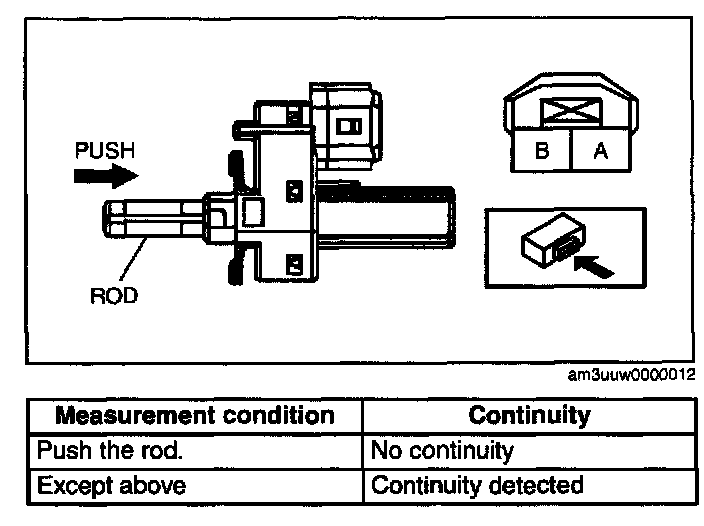 PUSH

ROD

B

A

am3uuw0000012

| Measurement condition | Continuity |
|---|---|
| Push the rod. | No continuity |
| Except above | Continuity detected |