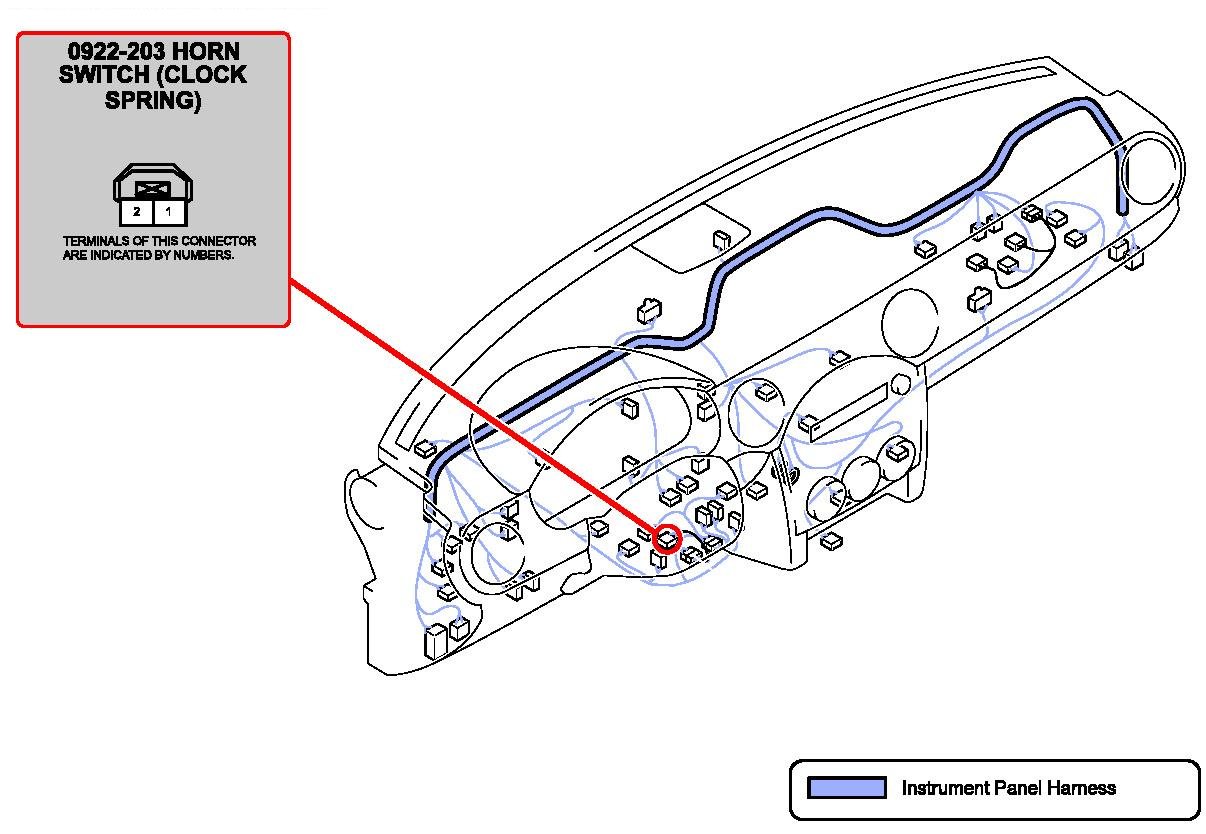 0922-203 HORN SWITCH (CLOCK SPRING)

2 1

TERMINALS OF THIS CONNECTOR ARE INDICATED BY NUMBERS.

Instrument Panel Harness