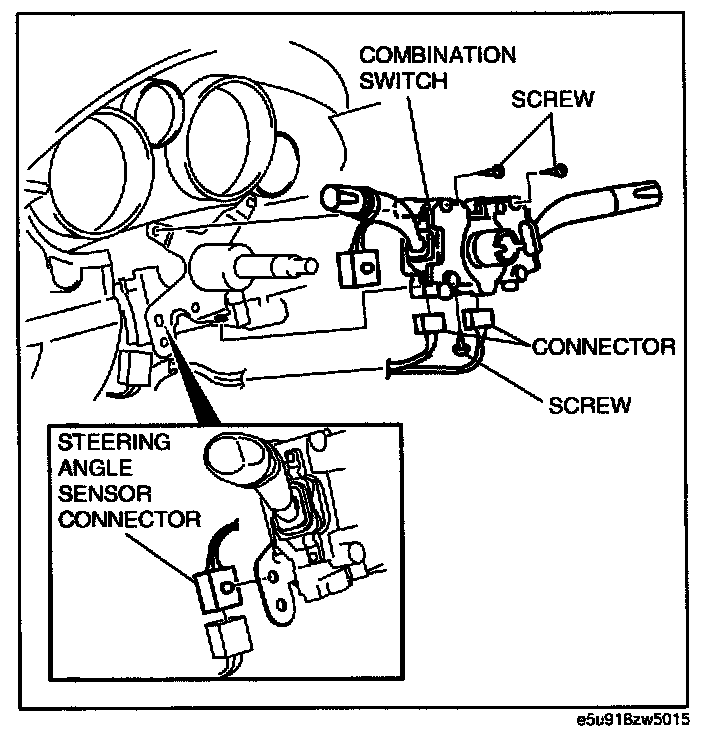 COMBINATION SWITCH

SCREW

CONNECTOR

SCREW

STEERING ANGLE SENSOR CONNECTOR

e5u918zw5015