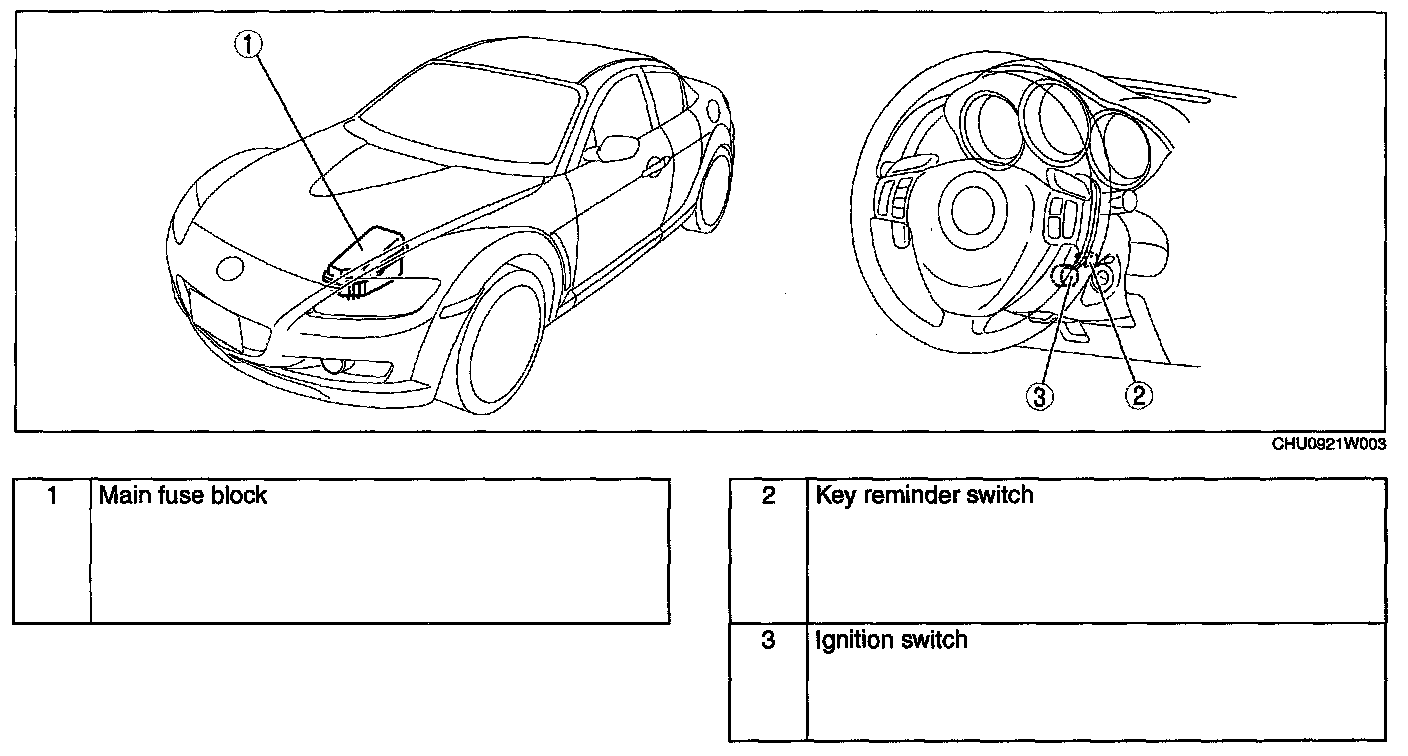 1

3

2

CHU0921W003

| 1 | Main fuse block |
|---|---|

| 2 | Key reminder switch |
|---|---|
| 3 | Ignition switch |