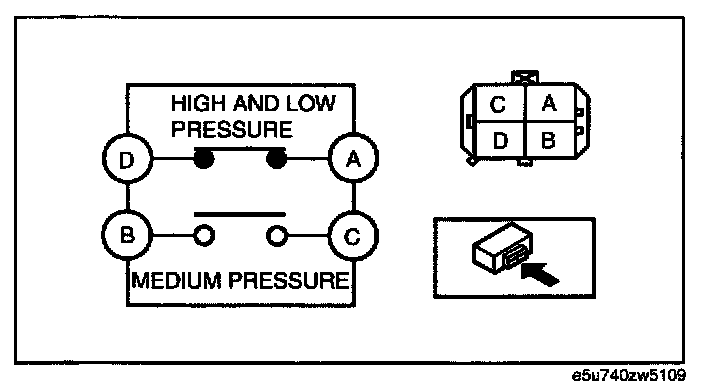 HIGH AND LOW PRESSURE

D

A

B

C

MEDIUM PRESSURE

C A
D B

e5u740zw5109