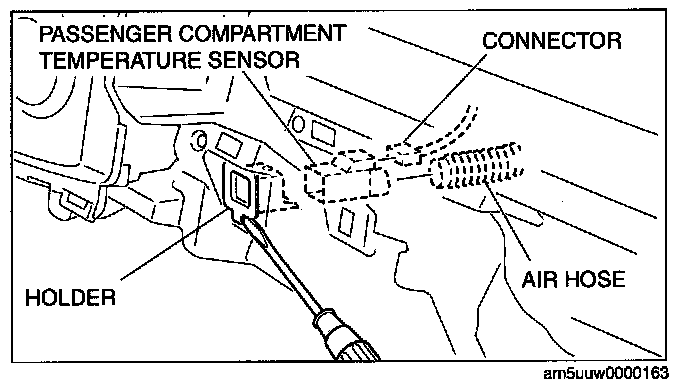 PASSENGER COMPARTMENT TEMPERATURE SENSOR

CONNECTOR

HOLDER

AIR HOSE

am5uuw0000163