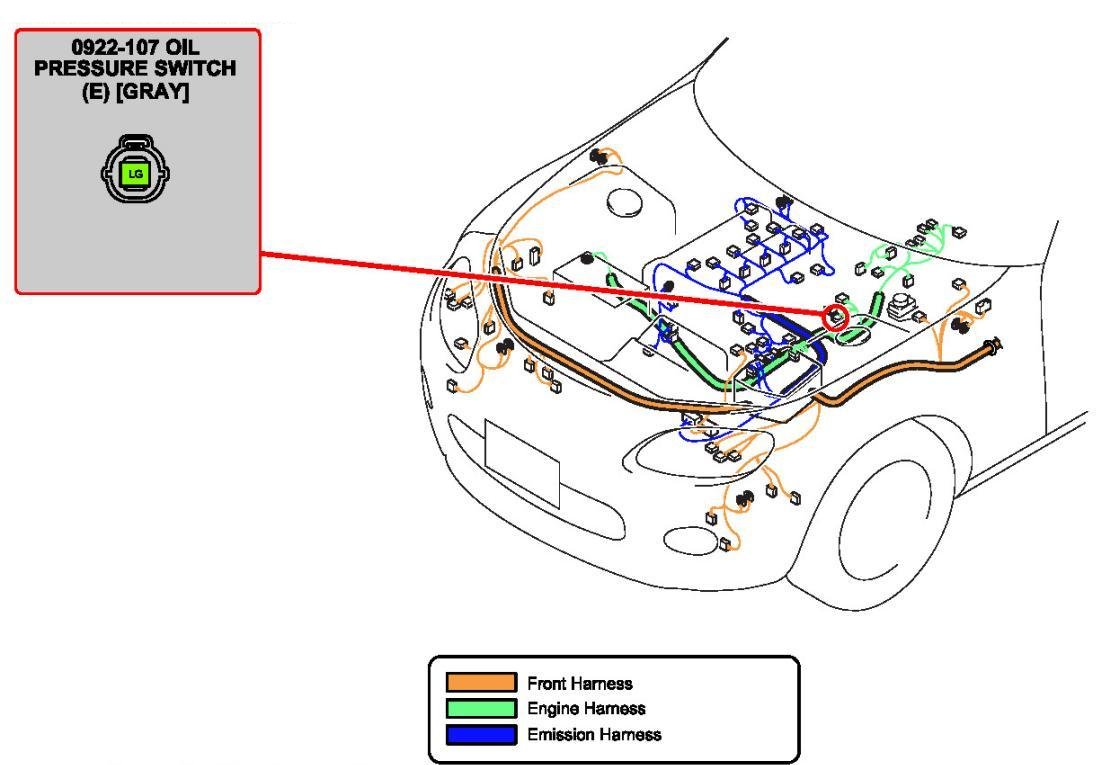 0922-107 OIL PRESSURE SWITCH (E) [GRAY]

LG

Front Harness
Engine Harness
Emission Harness