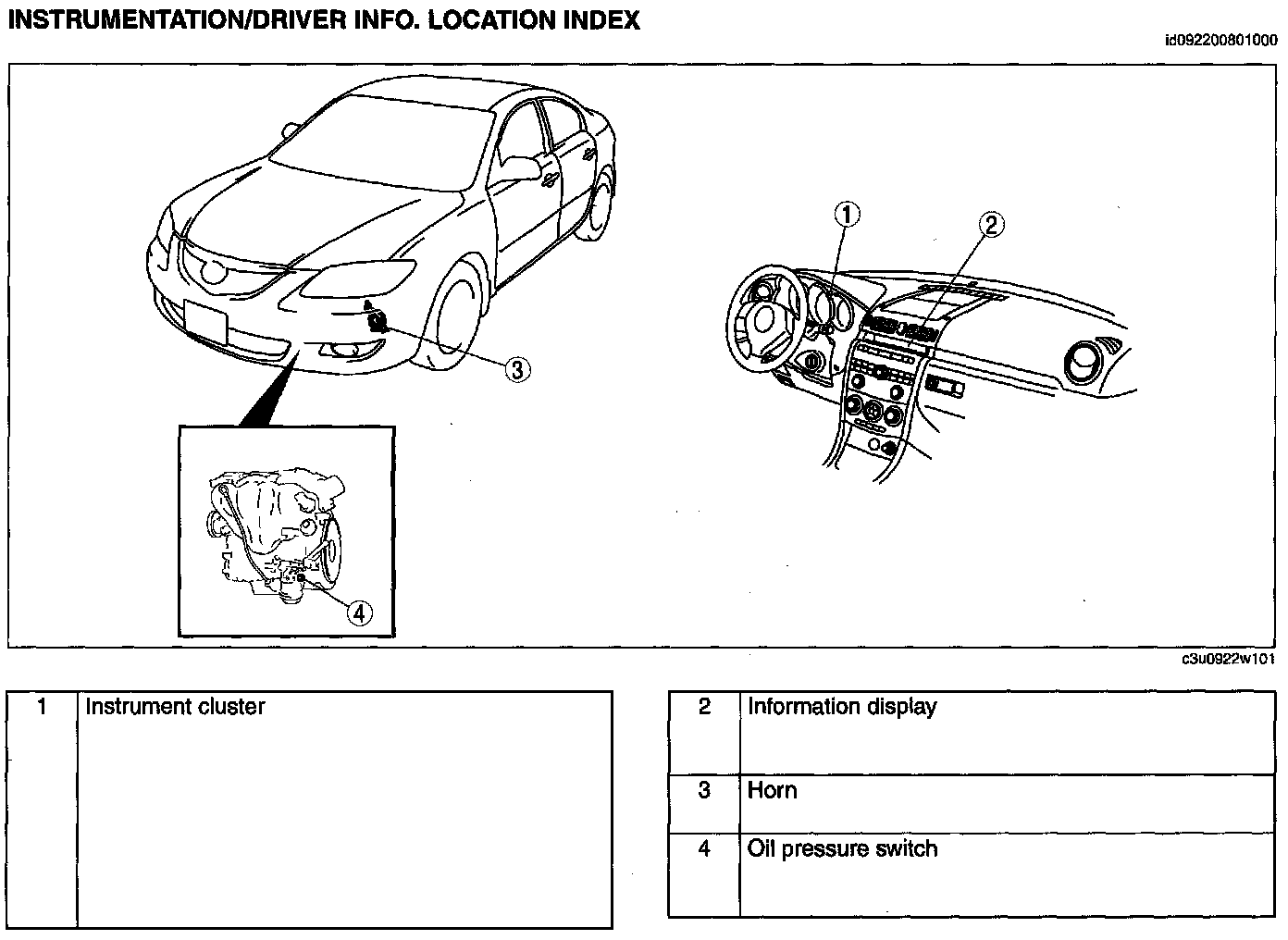 INSTRUMENTATION/DRIVER INFO. LOCATION INDEX

id092200801000

1

2

3

4

c3u0922w101

| 1 | Instrument cluster |
|---|---|

| 2 | Information display |
|---|---|
| 3 | Horn |
| 4 | Oil pressure switch |