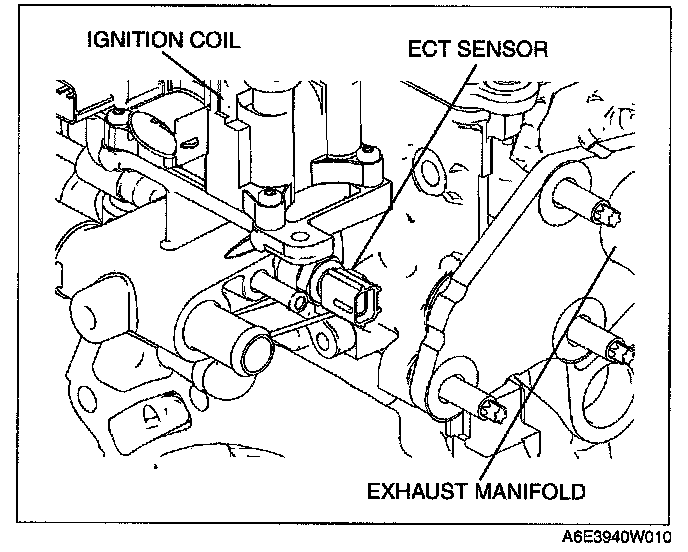 IGNITION COIL

ECT SENSOR

EXHAUST MANIFOLD

A6E3940W010