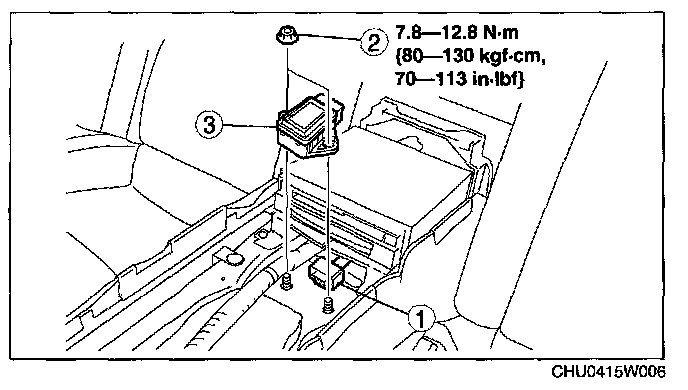 2 7.8—12.8 N·m {80—130 kgf·cm, 70—113 in·lbf}

3

1

CHU0415W006