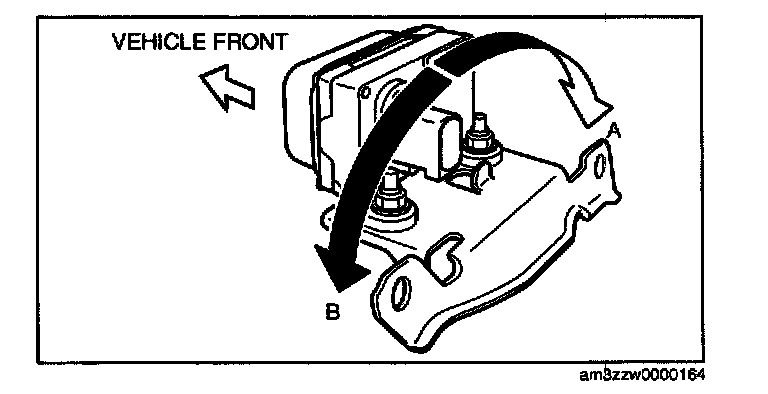 VEHICLE FRONT

A

B

am3zzw0000164