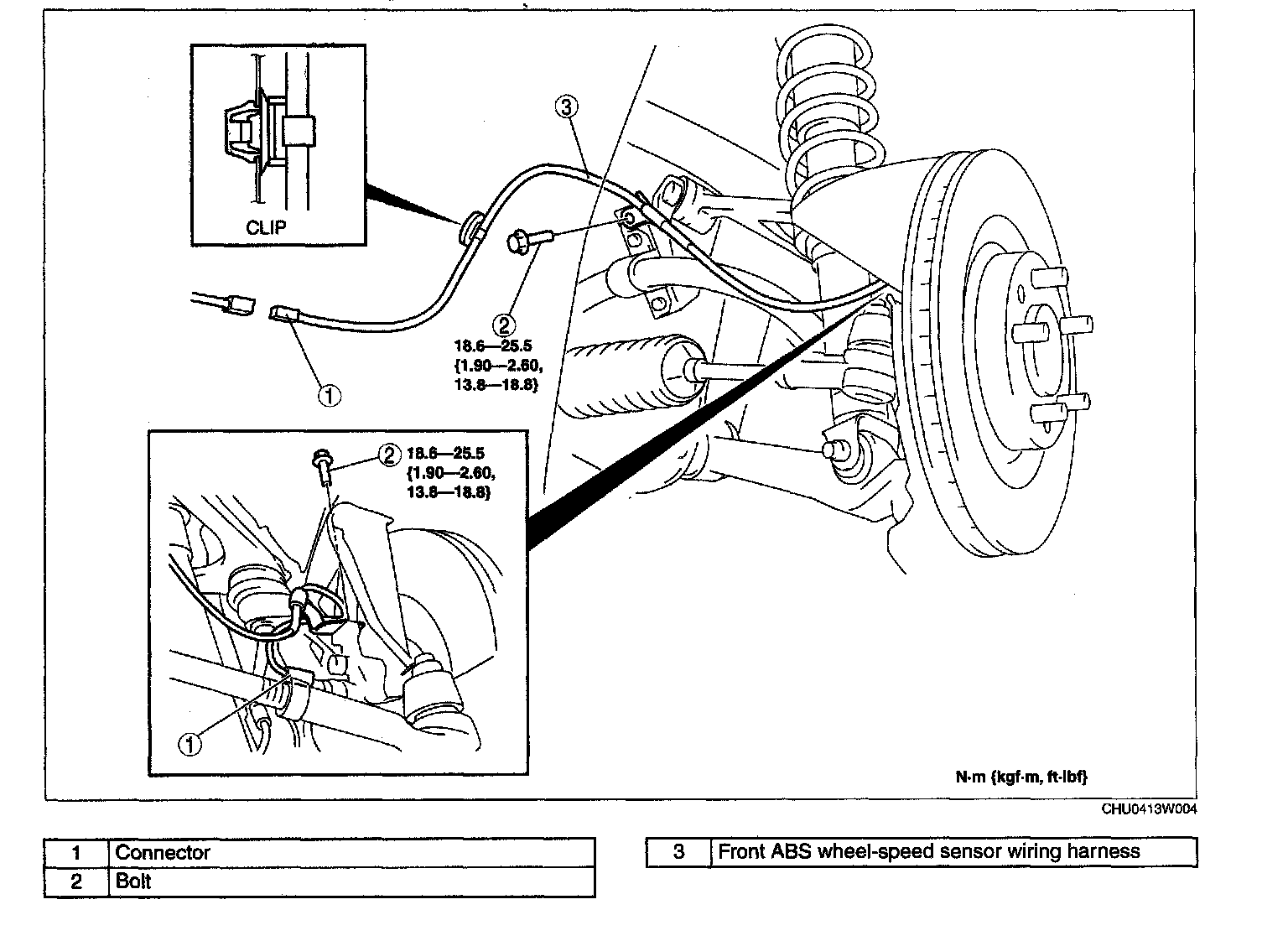 CLIP

3

2
18.6—25.5
{1.90—2.60,
13.8—18.8}

1

2 18.6—25.5
{1.90—2.60,
13.8—18.8}

1

N·m {kgf·m, ft·lbf}

CHU0413W004

| 1 | Connector |
|---|---|
| 2 | Bolt |

| 3 | Front ABS wheel-speed sensor wiring harness |
|---|---|