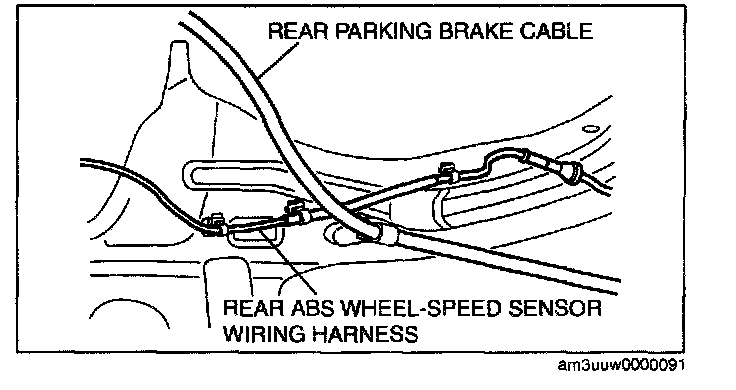 REAR PARKING BRAKE CABLE

REAR ABS WHEEL-SPEED SENSOR WIRING HARNESS

am3uuw0000091