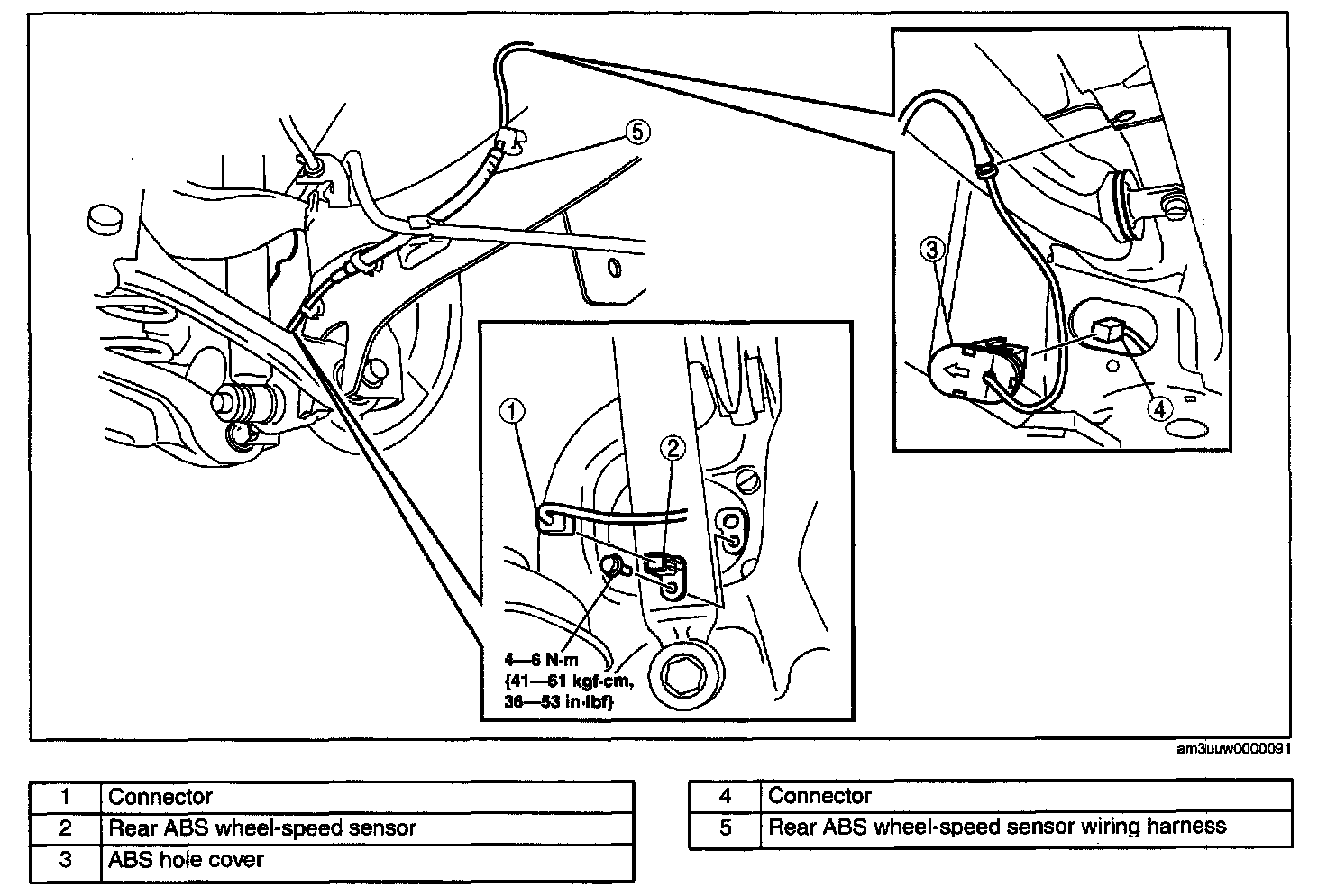 5
3
4
1
2
4—6 N·m
{41—61 kgf·cm,
36—53 in·lbf}
am3uuw0000091

| 1 | Connector |
|---|---|
| 2 | Rear ABS wheel-speed sensor |
| 3 | ABS hole cover |

| 4 | Connector |
|---|---|
| 5 | Rear ABS wheel-speed sensor wiring harness |