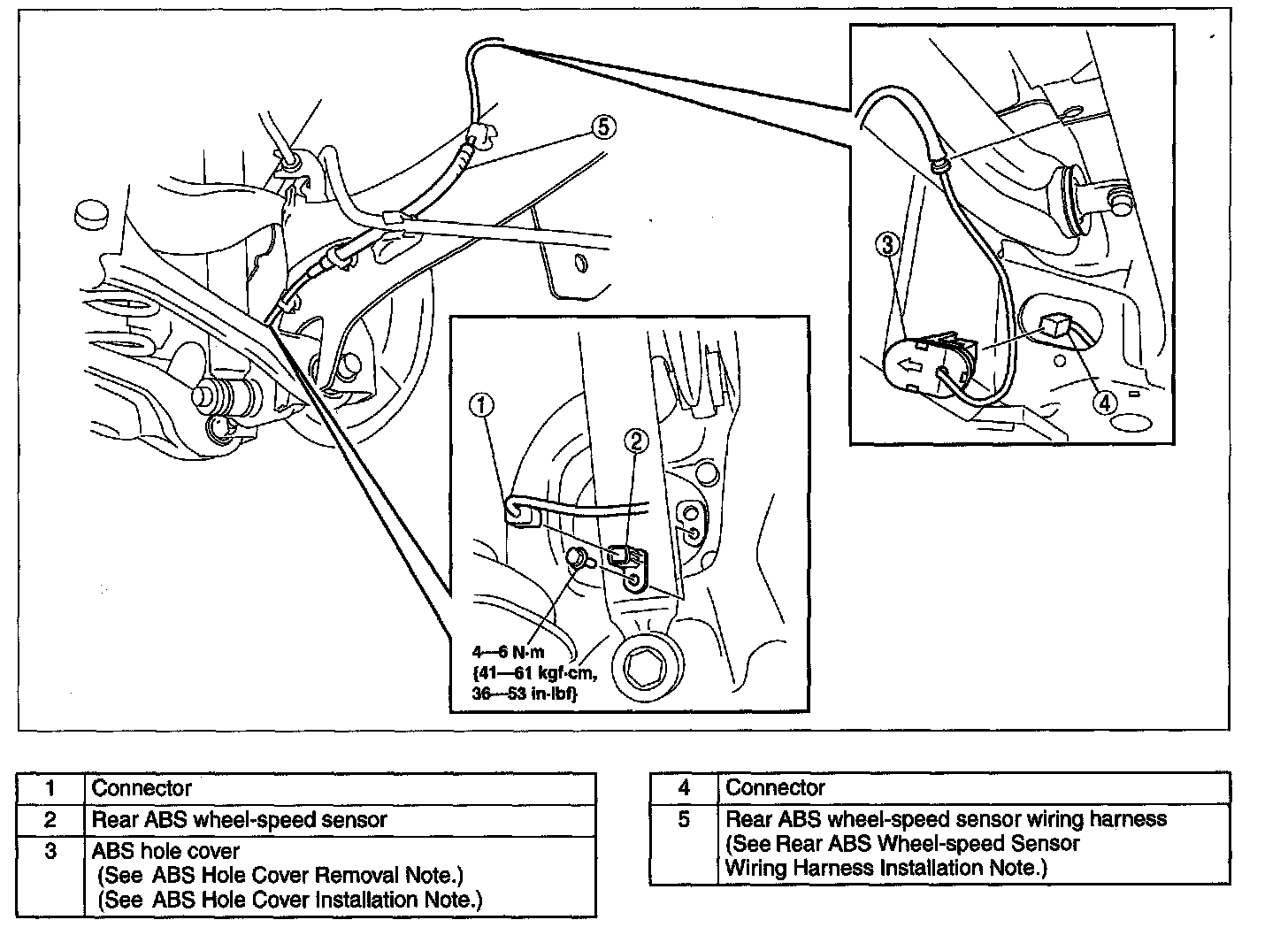 5

3

4

1

2

4—6 N·m
{41—61 kgf·cm,
36—53 in·lbf}

| 1 | Connector |
|---|---|
| 2 | Rear ABS wheel-speed sensor |
| 3 | ABS hole cover (See ABS Hole Cover Removal Note.) (See ABS Hole Cover Installation Note.) |

| 4 | Connector |
|---|---|
| 5 | Rear ABS wheel-speed sensor wiring harness (See Rear ABS Wheel-speed Sensor Wiring Harness Installation Note.) |