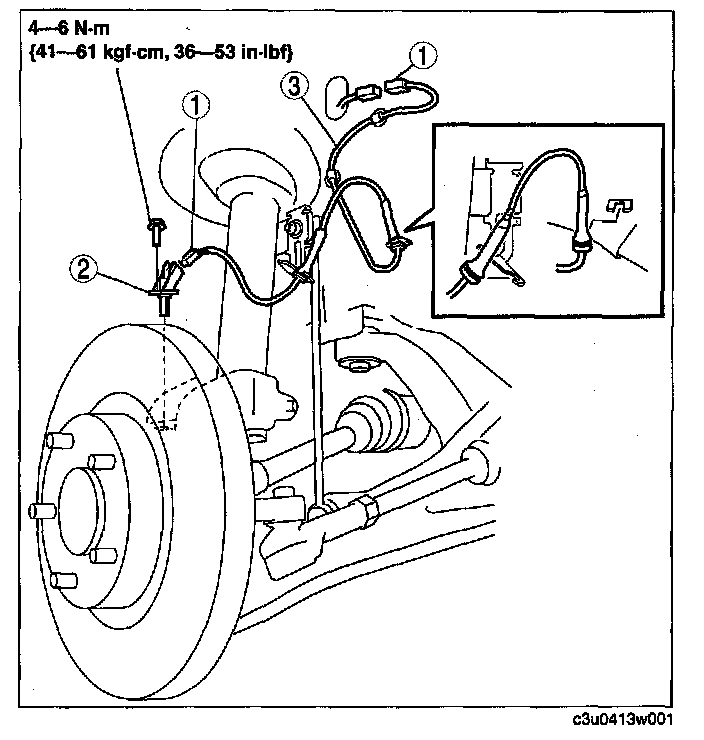 4—6 N·m
{41—61 kgf·cm, 36—53 in·lbf}

1

3

1

2

c3u0413w001