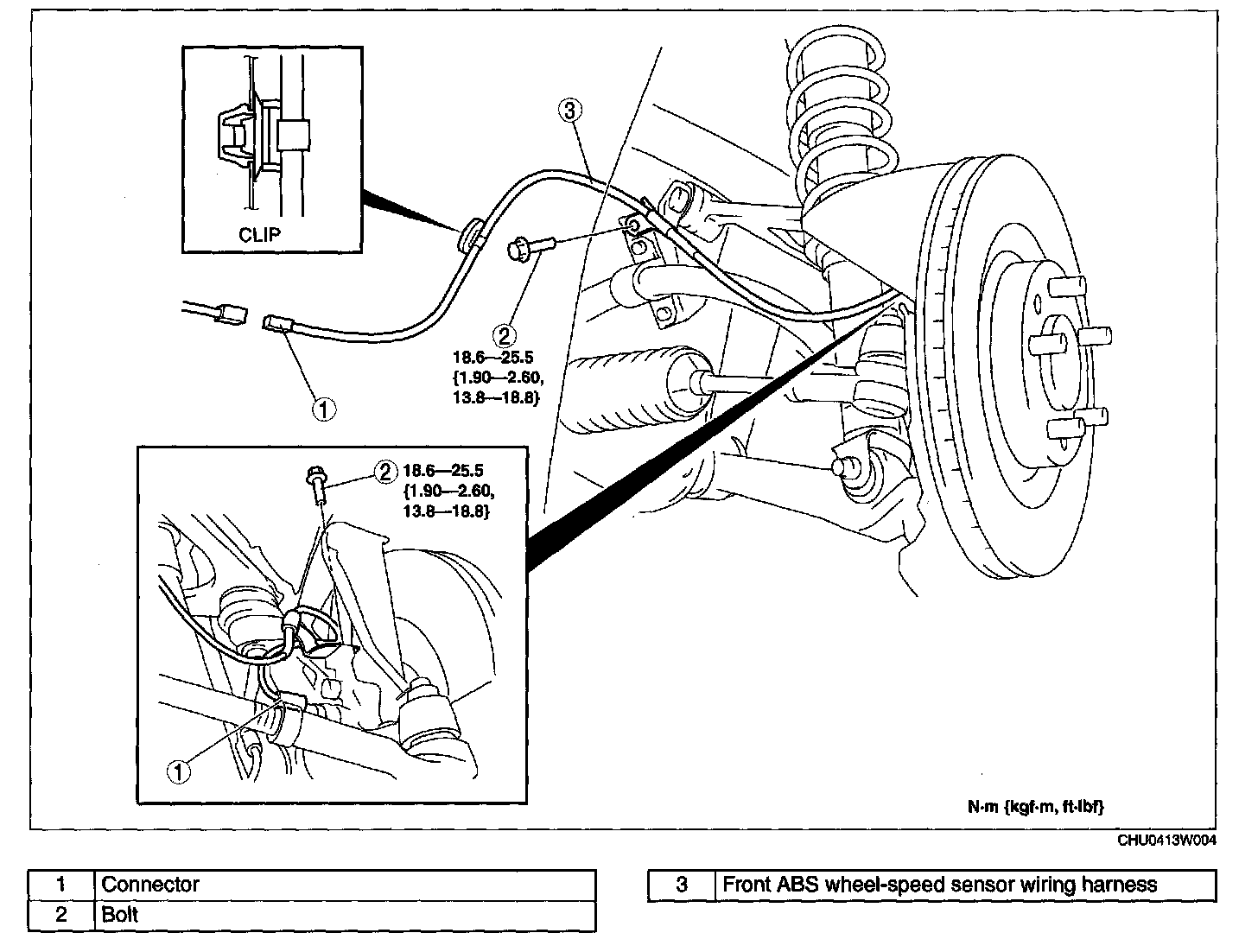 CLIP

3

2
18.6—25.5
{1.90—2.60,
13.8—18.8}

1

2 18.6—25.5
{1.90—2.60,
13.8—18.8}

1

N·m {kgf·m, ft·lbf}

CHU0413W004

| 1 | Connector |
|---|---|
| 2 | Bolt |

| 3 | Front ABS wheel-speed sensor wiring harness |
|---|---|