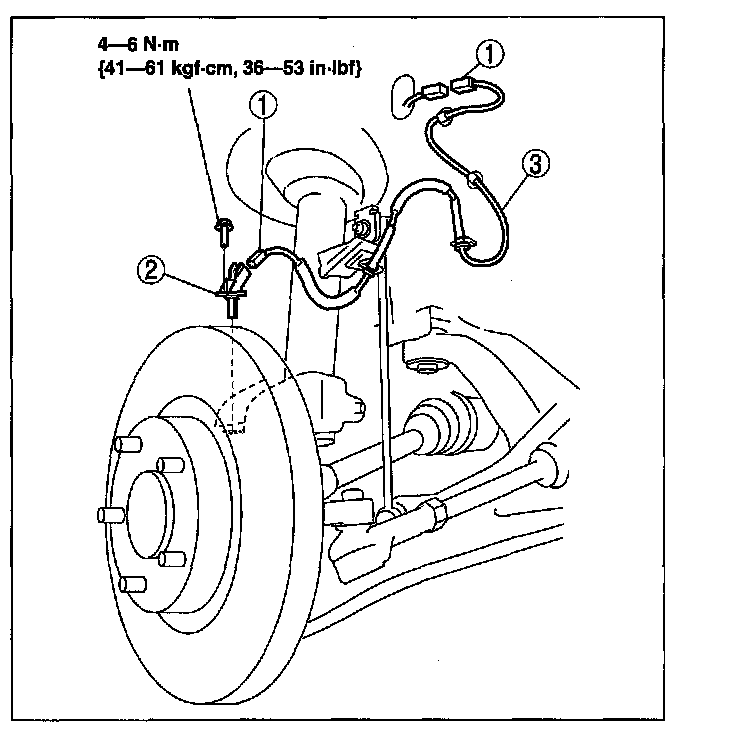 4—6 N·m
{41—61 kgf·cm, 36—53 in·lbf}

①

①

③

②