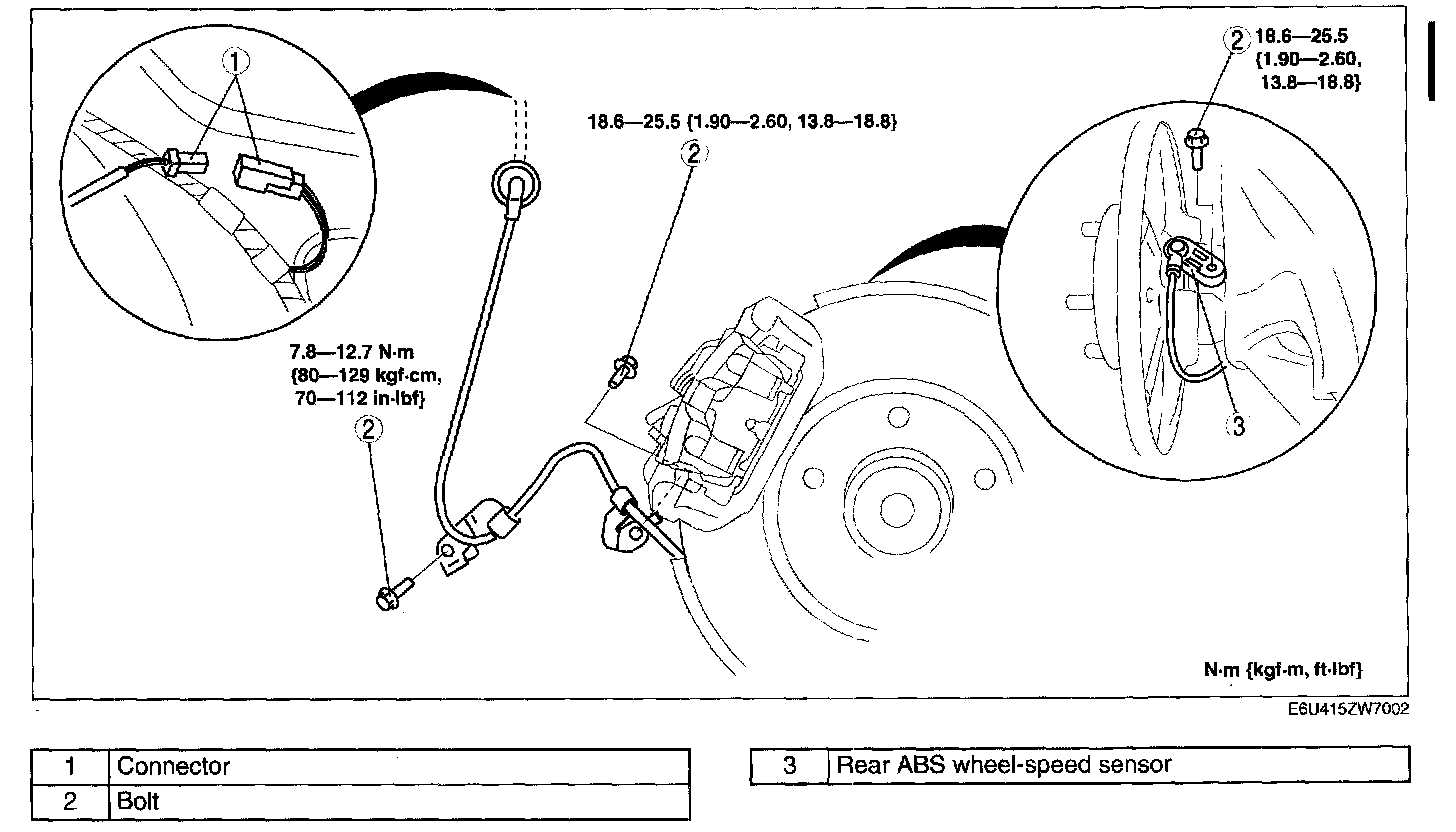 1

2
18.6—25.5
{1.90—2.60,
13.8—18.8}

18.6—25.5 {1.90—2.60, 13.8—18.8}

2

7.8—12.7 N·m
{80—129 kgf·cm,
70—112 in·lbf}

2

3

N·m {kgf·m, ft·lbf}

E6U415ZW7002

| 1 | Connector |
|---|---|
| 2 | Bolt |

| 3 | Rear ABS wheel-speed sensor |
|---|---|