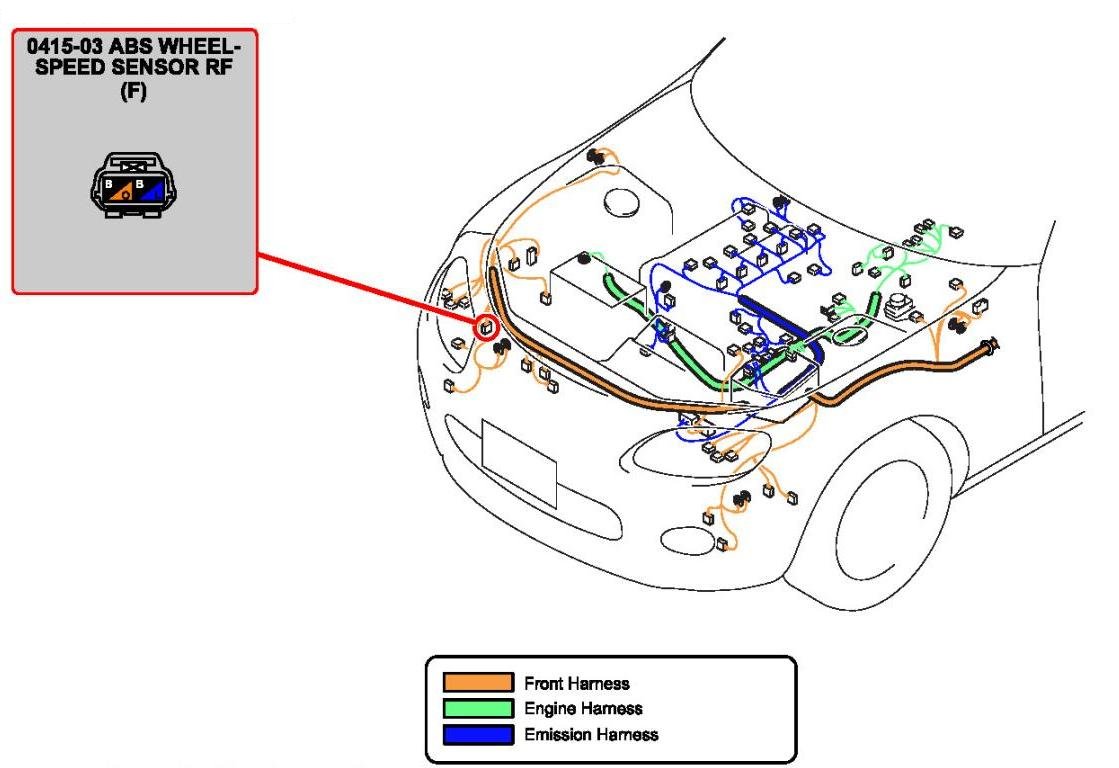 0415-03 ABS WHEEL-SPEED SENSOR RF (F)

B B

Front Harness
Engine Harness
Emission Harness