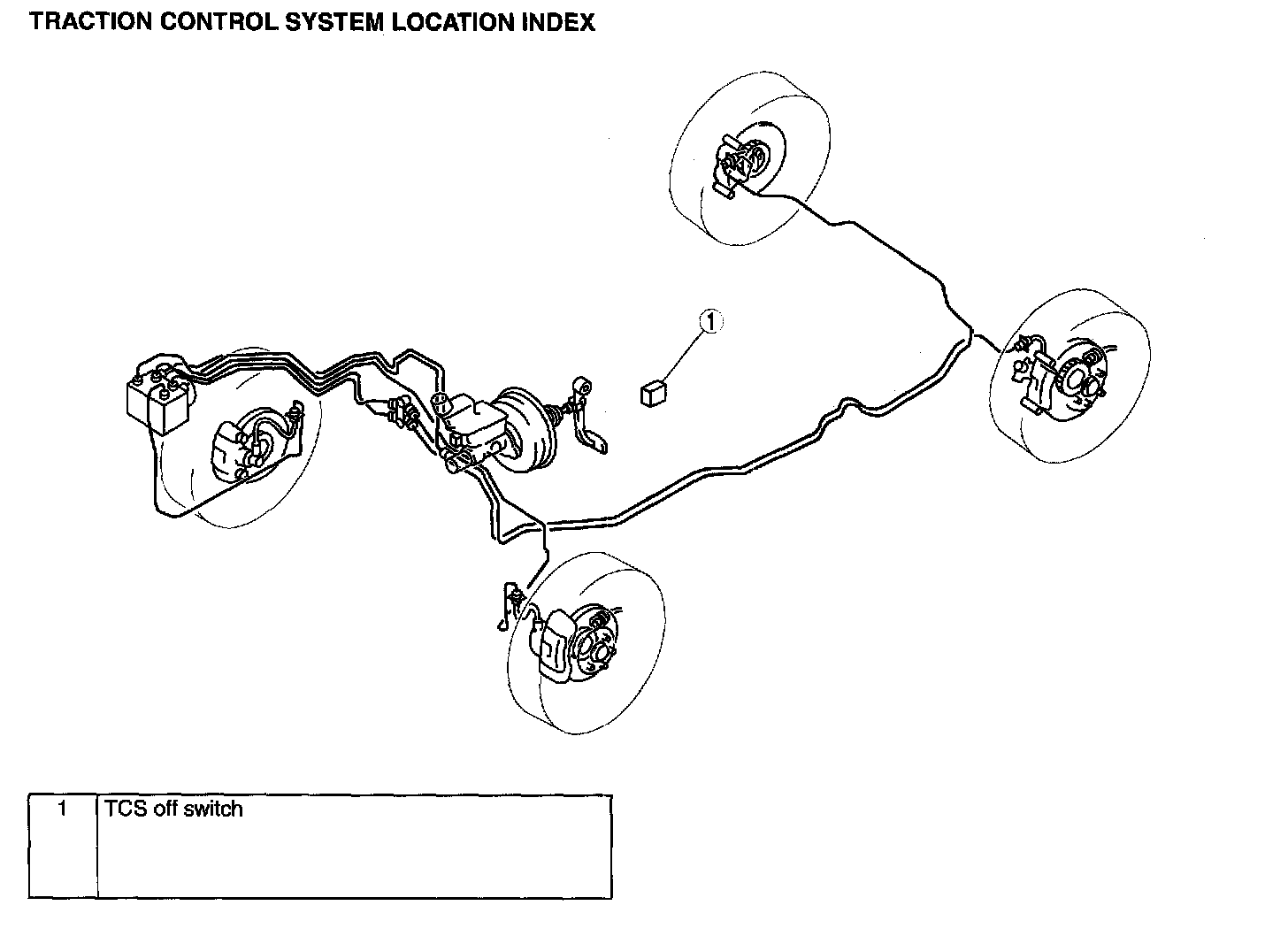 TRACTION CONTROL SYSTEM LOCATION INDEX

1

| 1 | TCS off switch |
|---|---|