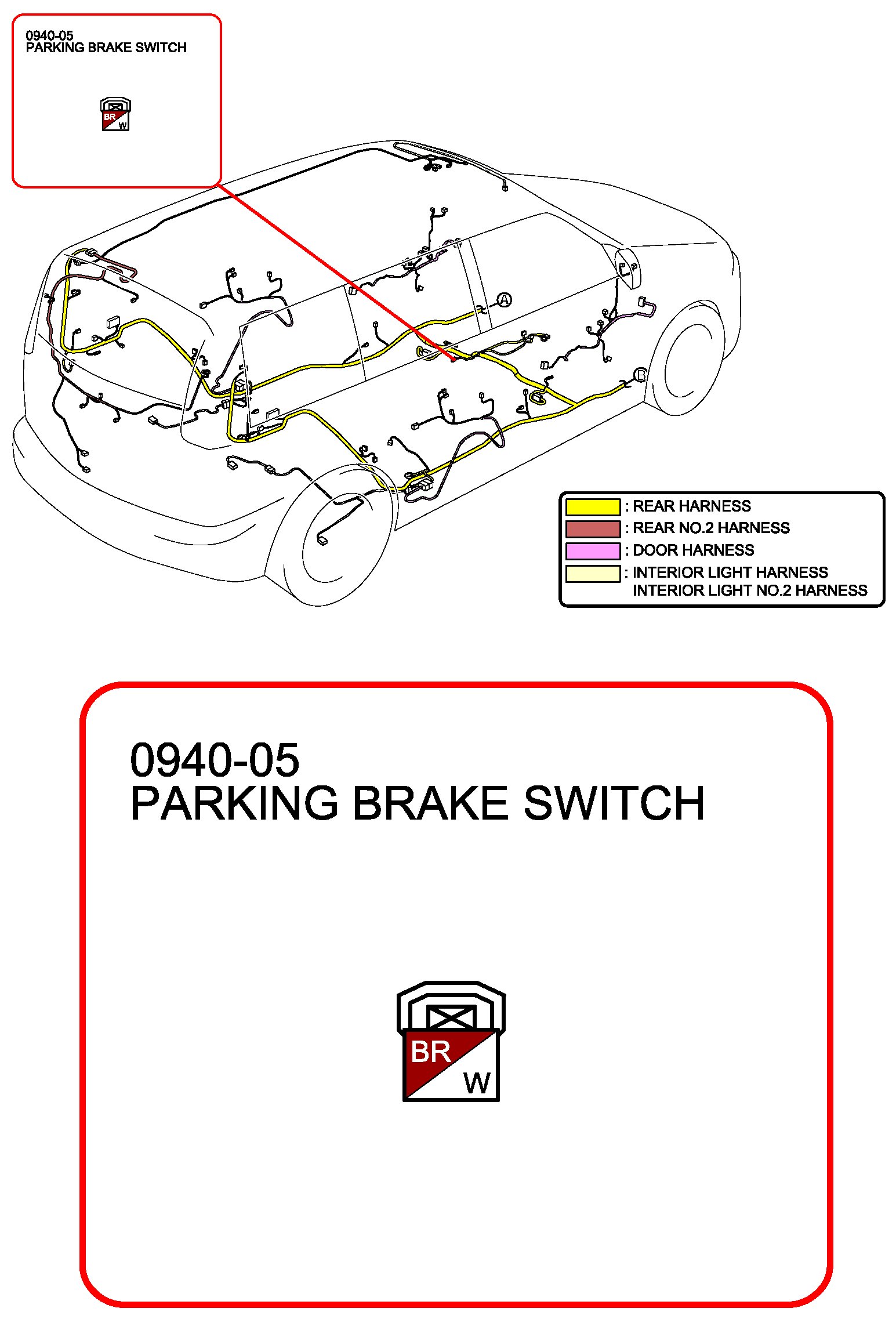 0940-05
PARKING BRAKE SWITCH

BR
W

A

B

: REAR HARNESS
: REAR NO.2 HARNESS
: DOOR HARNESS
: INTERIOR LIGHT HARNESS
INTERIOR LIGHT NO.2 HARNESS

0940-05
PARKING BRAKE SWITCH

BR
W