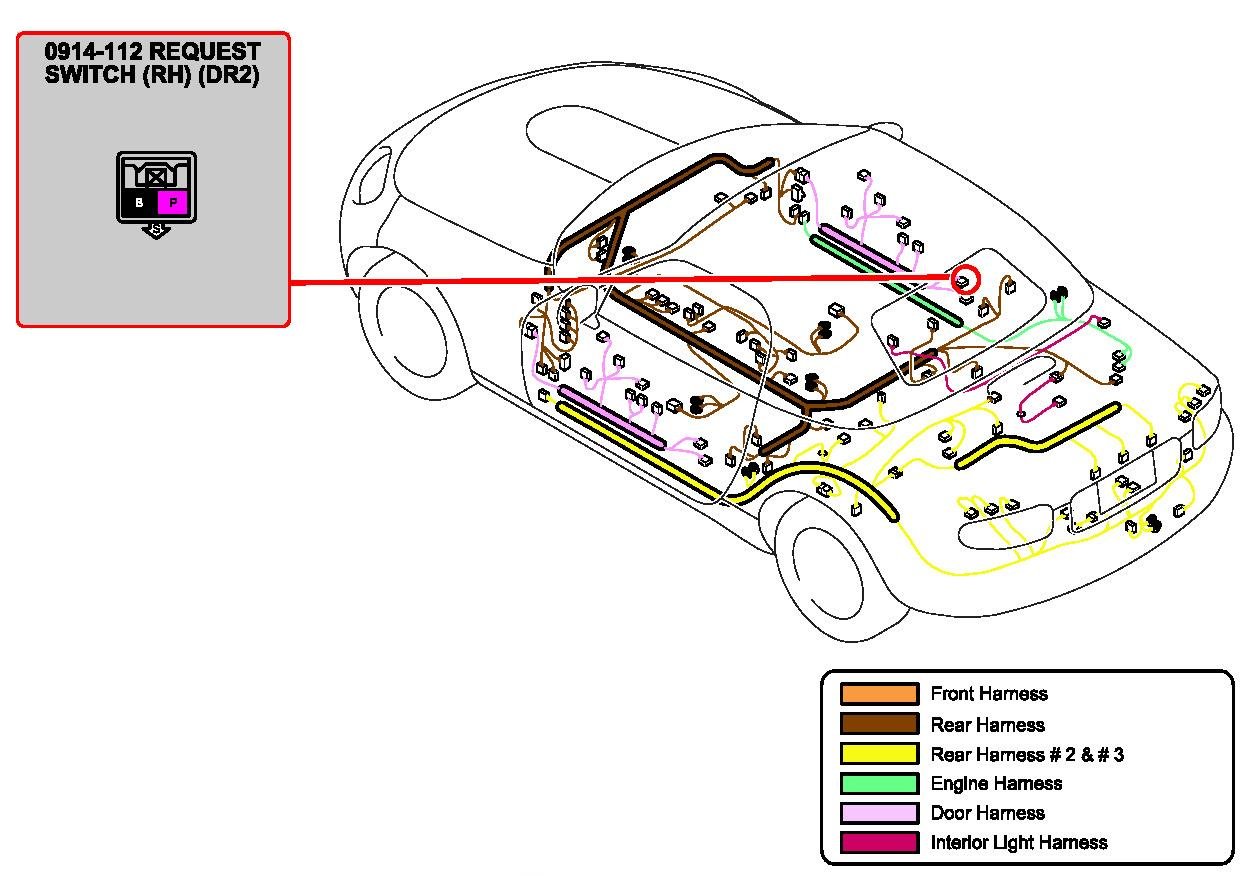 0914-112 REQUEST SWITCH (RH) (DR2)

B P

S

Front Harness
Rear Harness
Rear Harness # 2 & # 3
Engine Harness
Door Harness
Interior Light Harness