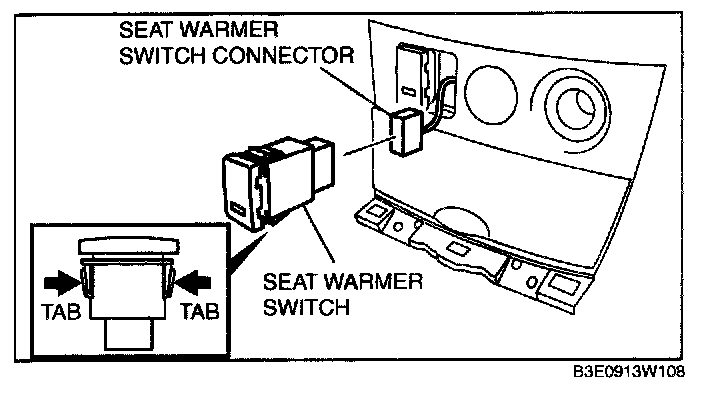 SEAT WARMER SWITCH CONNECTOR

SEAT WARMER SWITCH

TAB

TAB

B3E0913W108