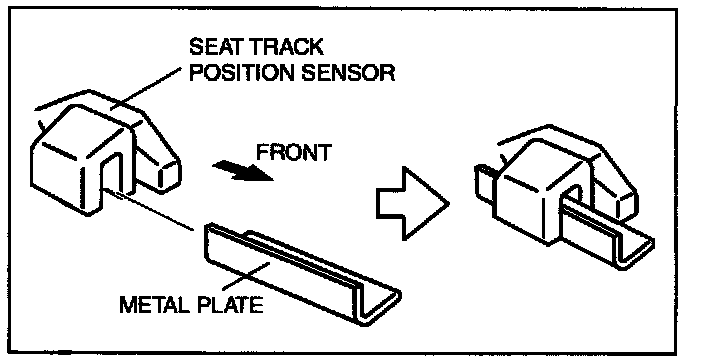 SEAT TRACK POSITION SENSOR

FRONT

METAL PLATE