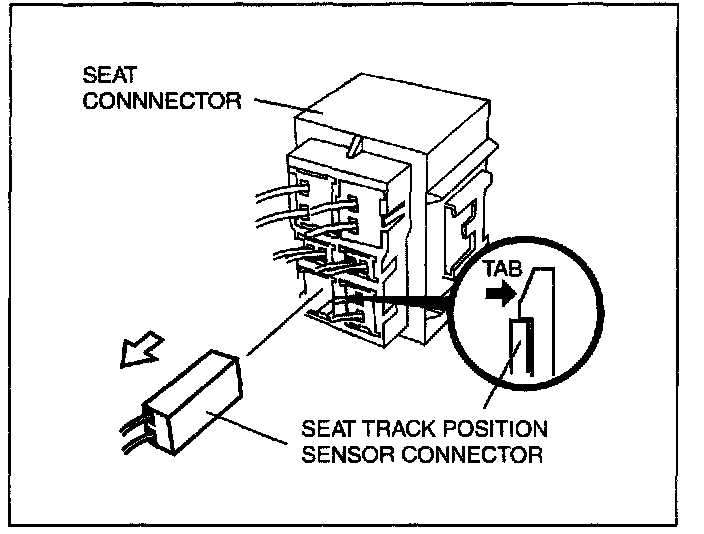 SEAT
CONNNECTOR

TAB

SEAT TRACK POSITION
SENSOR CONNECTOR