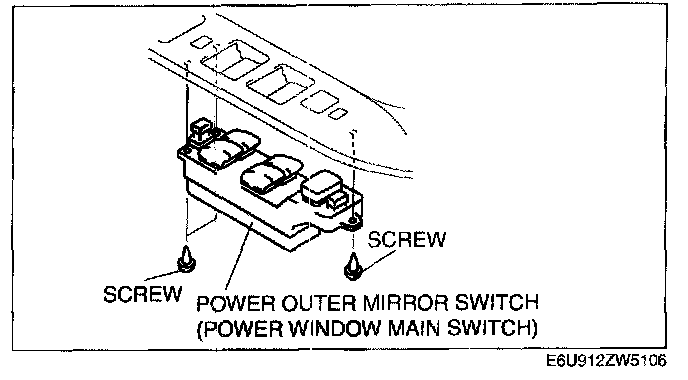 SCREW

SCREW

POWER OUTER MIRROR SWITCH
(POWER WINDOW MAIN SWITCH)

E6U912ZW5106