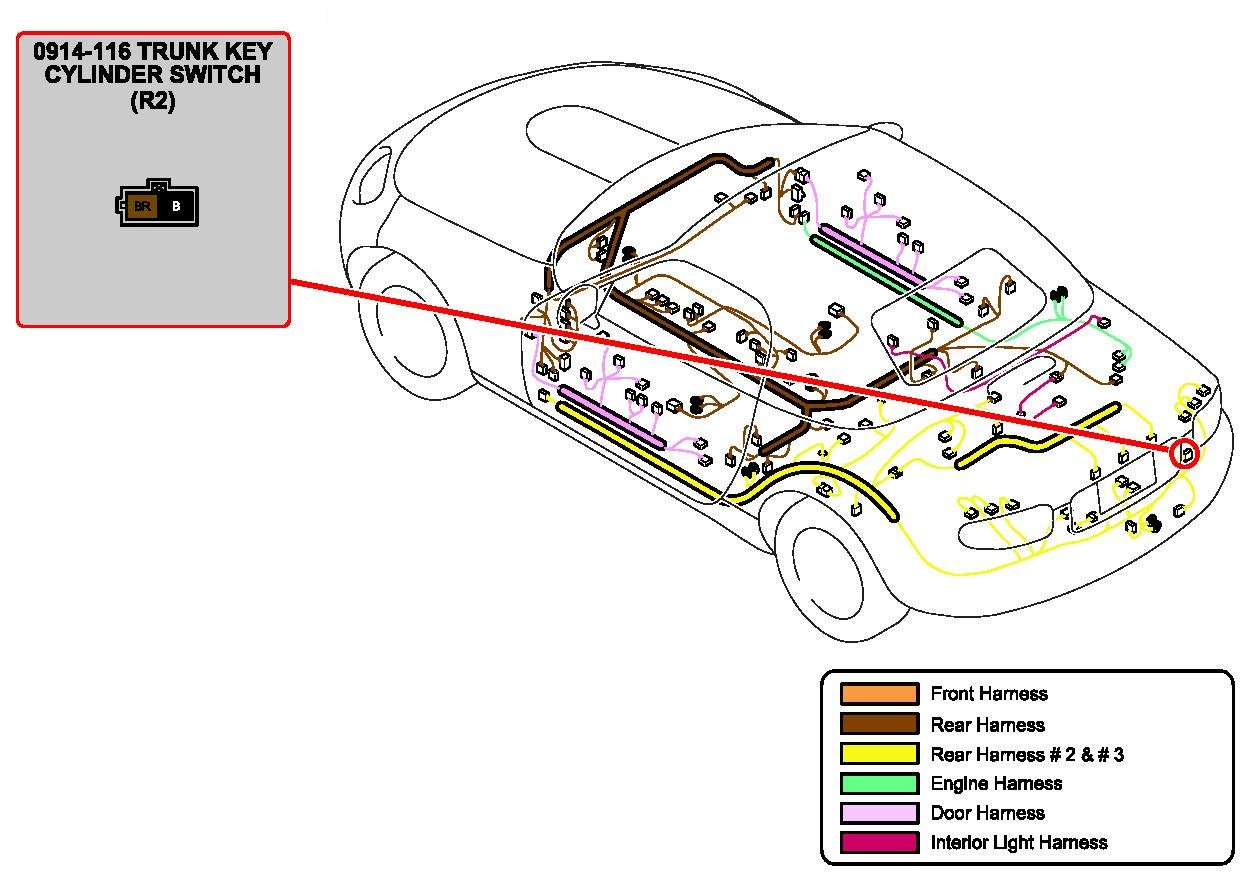 0914-116 TRUNK KEY CYLINDER SWITCH (R2)

BR B

Front Harness
Rear Harness
Rear Harness # 2 & # 3
Engine Harness
Door Harness
Interior Light Harness