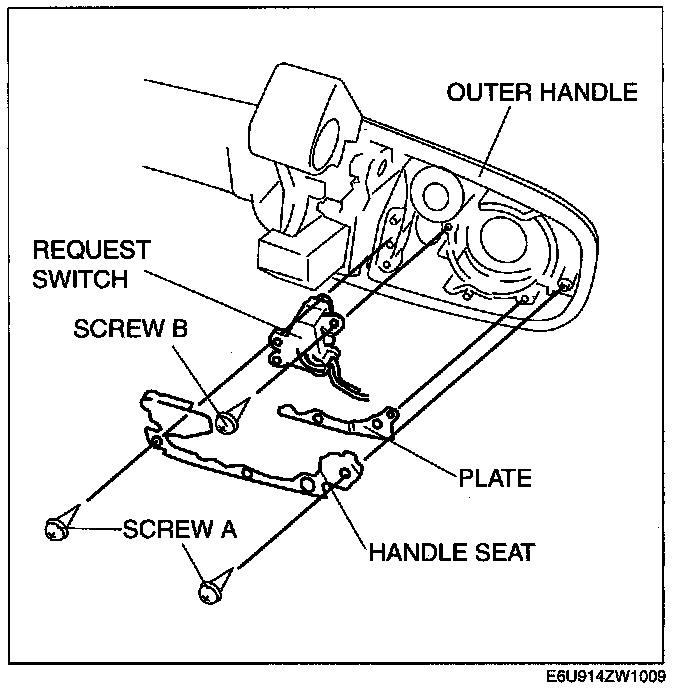 OUTER HANDLE

REQUEST SWITCH

SCREW B

PLATE

SCREW A

HANDLE SEAT

E6U914ZW1009