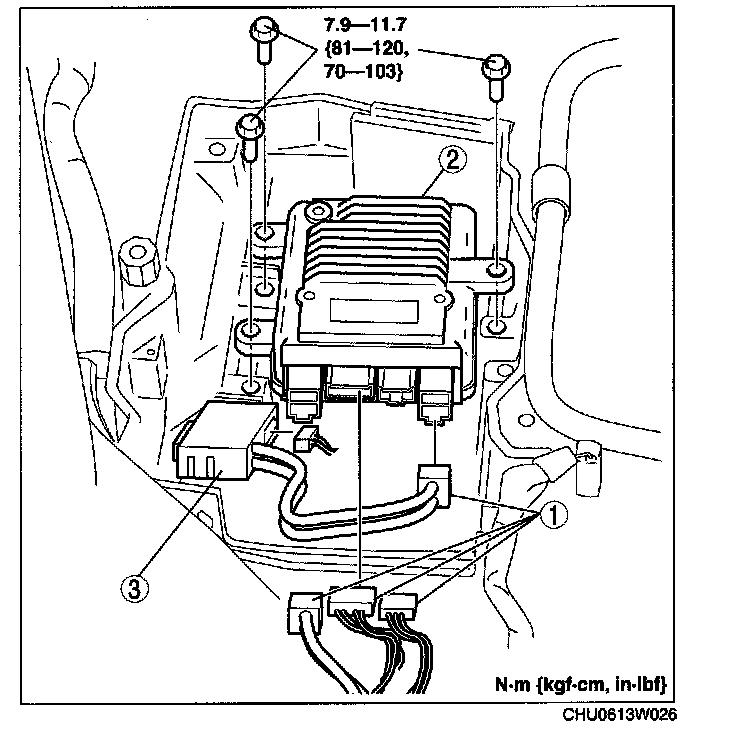 7.9—11.7
{81—120,
70—103}

2

1

3

N·m {kgf·cm, in·lbf}

CHU0613W026