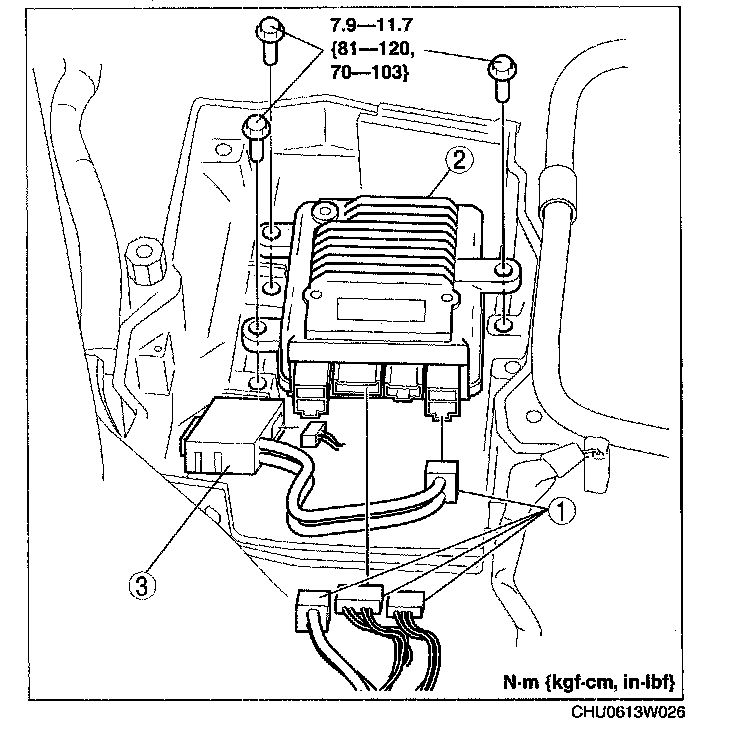 7.9—11.7
{81—120,
70—103}

2

1

3

N·m {kgf·cm, in·lbf}

CHU0613W026