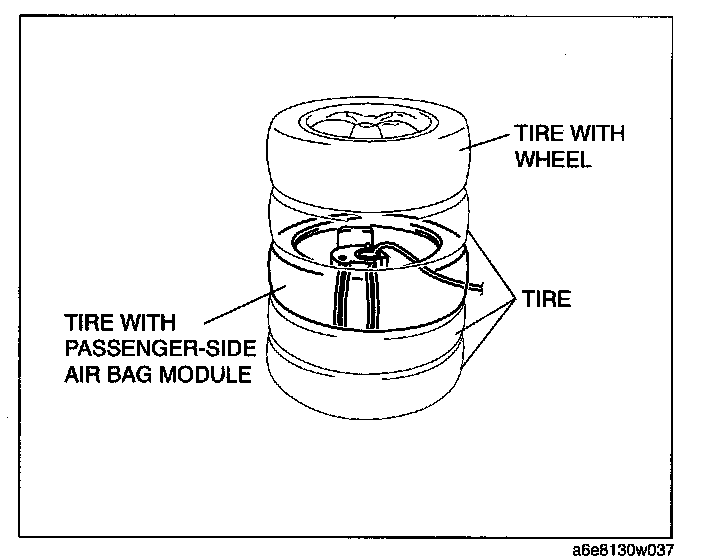 TIRE WITH WHEEL

TIRE

TIRE WITH PASSENGER-SIDE AIR BAG MODULE

a6e8130w037