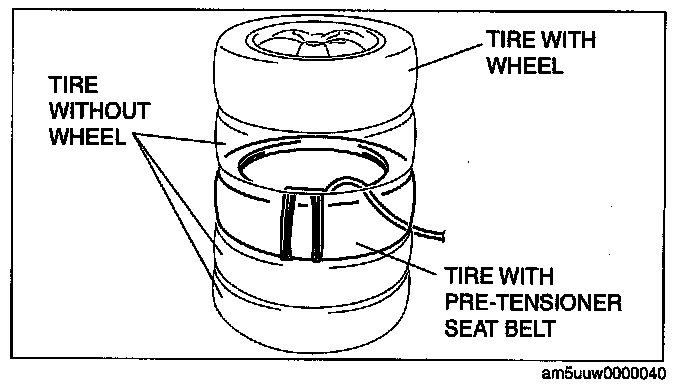 TIRE WITH WHEEL

TIRE WITHOUT WHEEL

TIRE WITH PRE-TENSIONER SEAT BELT

am5uuw0000040