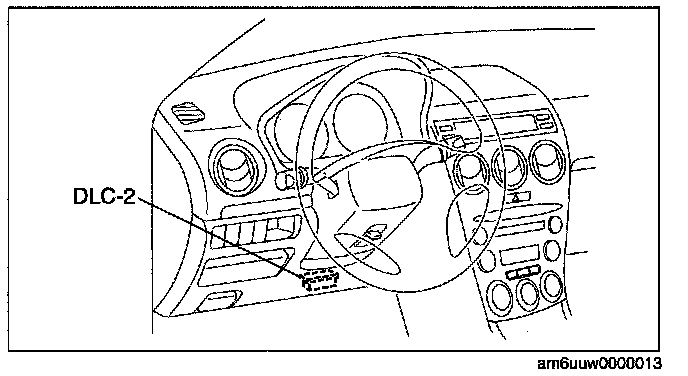 DLC-2

am6uuw0000013